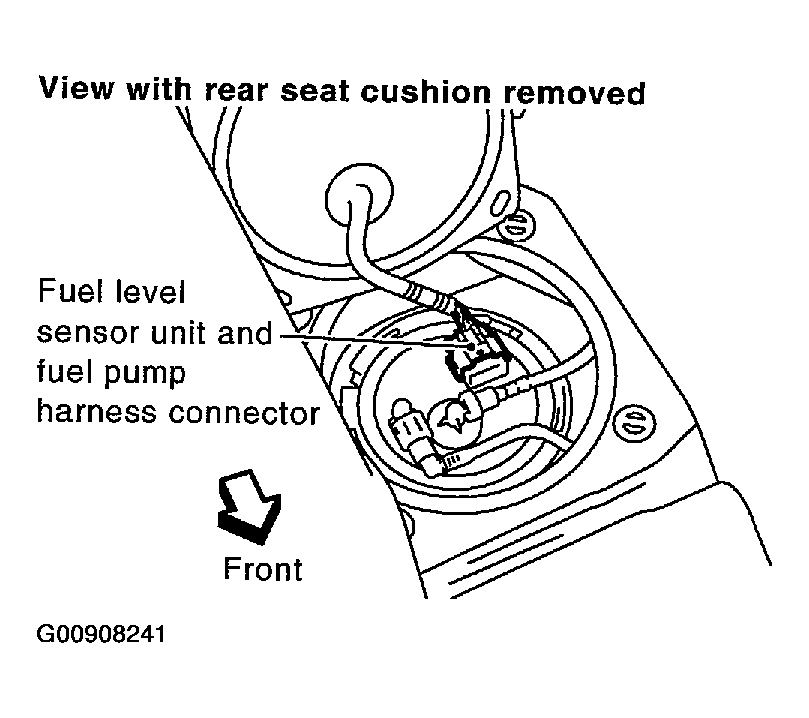 View with rear seat cushion removed

Fuel level sensor unit and fuel pump harness connector

Front

G00908241