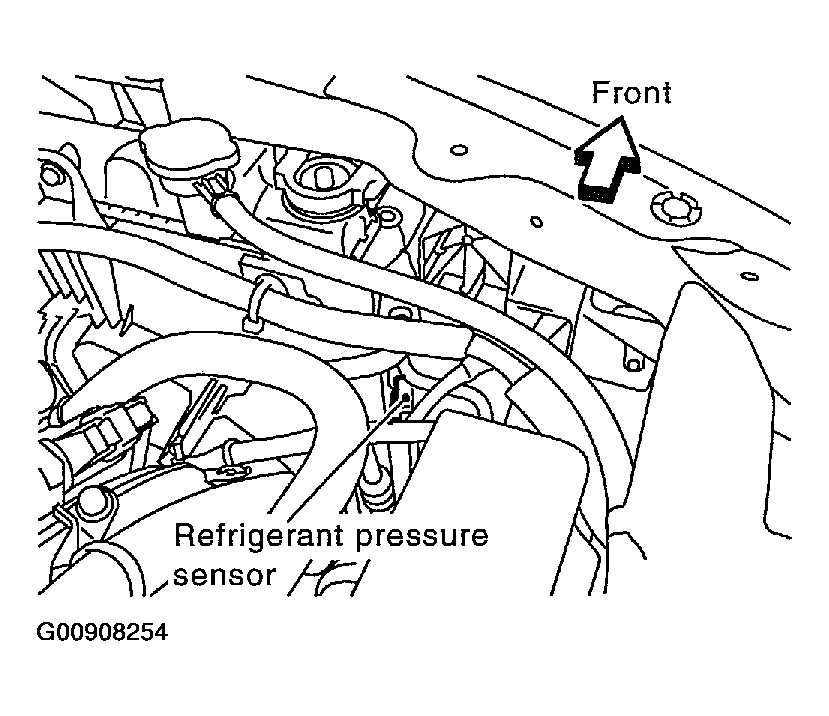 Front

Refrigerant pressure sensor

G00908254