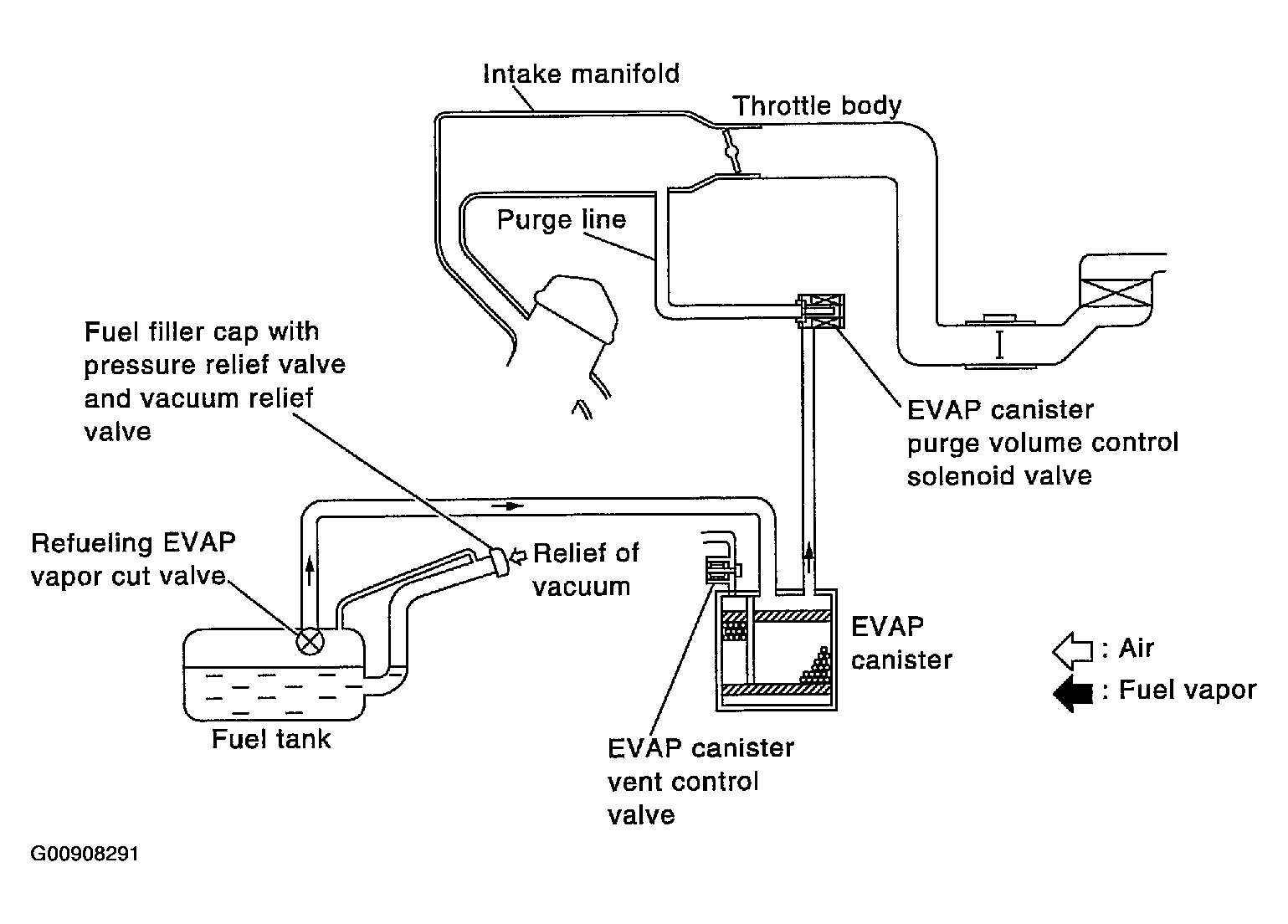 Intake manifold

Throttle body

Purge line

Fuel filler cap with pressure relief valve and vacuum relief valve

EVAP canister purge volume control solenoid valve

Refueling EVAP vapor cut valve

Relief of vacuum

EVAP canister

: Air

: Fuel vapor

Fuel tank

EVAP canister vent control valve

G00908291