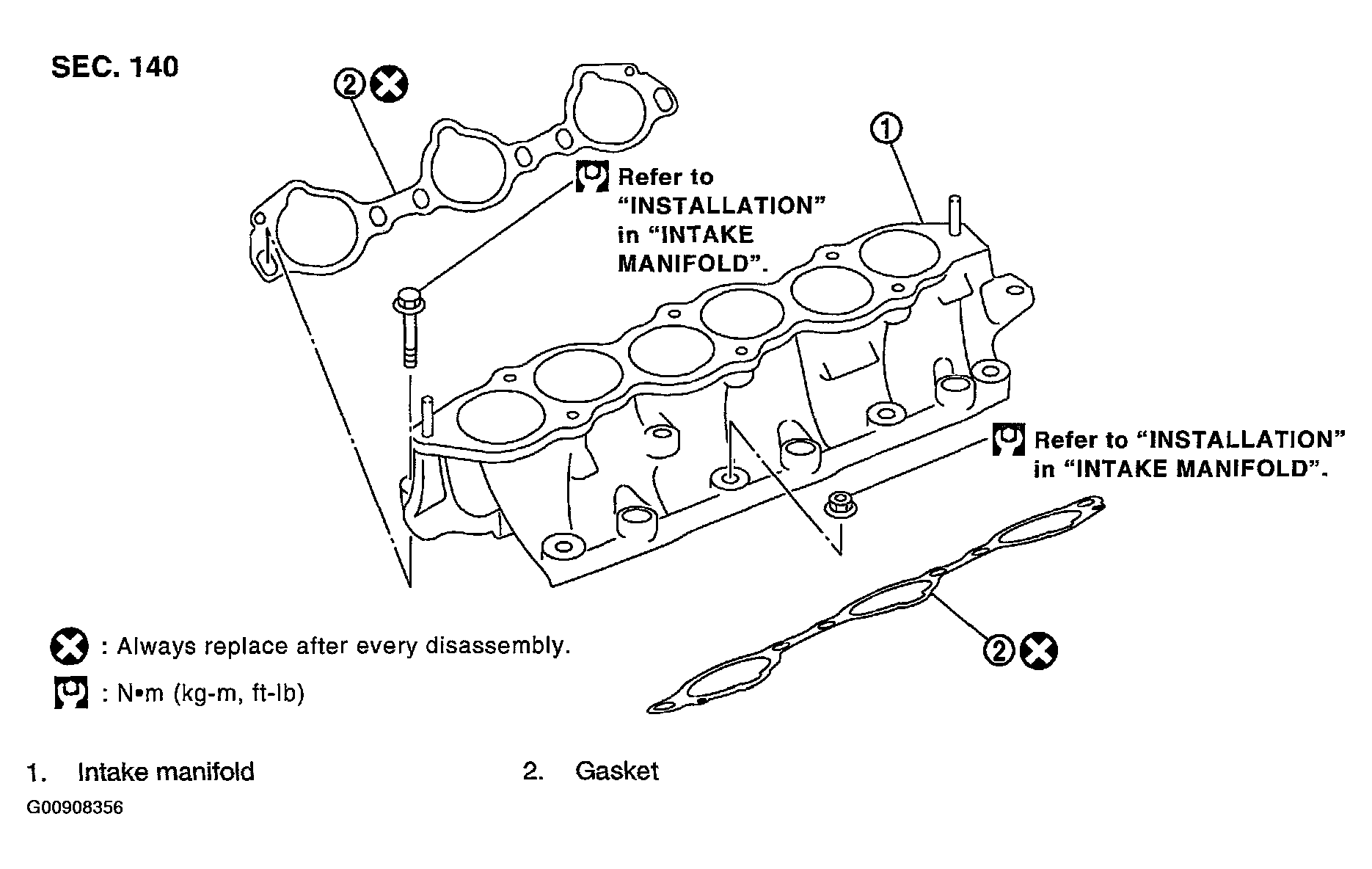 SEC. 140

2

1

Refer to "INSTALLATION" in "INTAKE MANIFOLD".

Refer to "INSTALLATION" in "INTAKE MANIFOLD".

2

: Always replace after every disassembly.

: N•m (kg-m, ft-lb)

1. Intake manifold

2. Gasket

G00908356