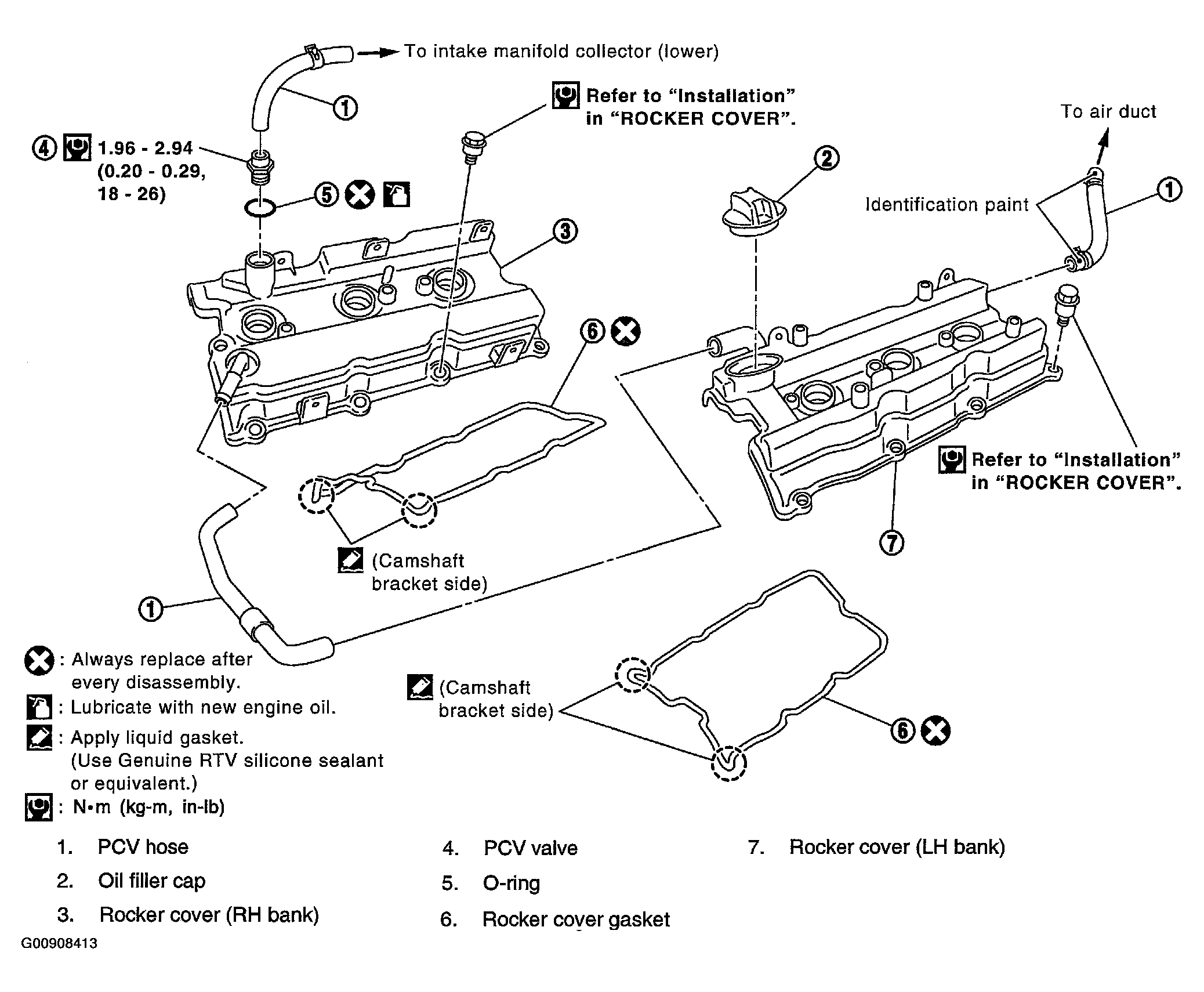 To intake manifold collector (lower)

1

Refer to "Installation" in "ROCKER COVER".

To air duct

4 1.96 - 2.94 (0.20 - 0.29, 18 - 26)

5

2

Identification paint

1

3

6

Refer to "Installation" in "ROCKER COVER".

7

(Camshaft bracket side)

1

: Always replace after every disassembly.

: Lubricate with new engine oil.

: Apply liquid gasket. (Use Genuine RTV silicone sealant or equivalent.)

: N•m (kg-m, in-lb)

(Camshaft bracket side)

6

1. PCV hose
2. Oil filler cap
3. Rocker cover (RH bank)
4. PCV valve
5. O-ring
6. Rocker cover gasket
7. Rocker cover (LH bank)

G00908413