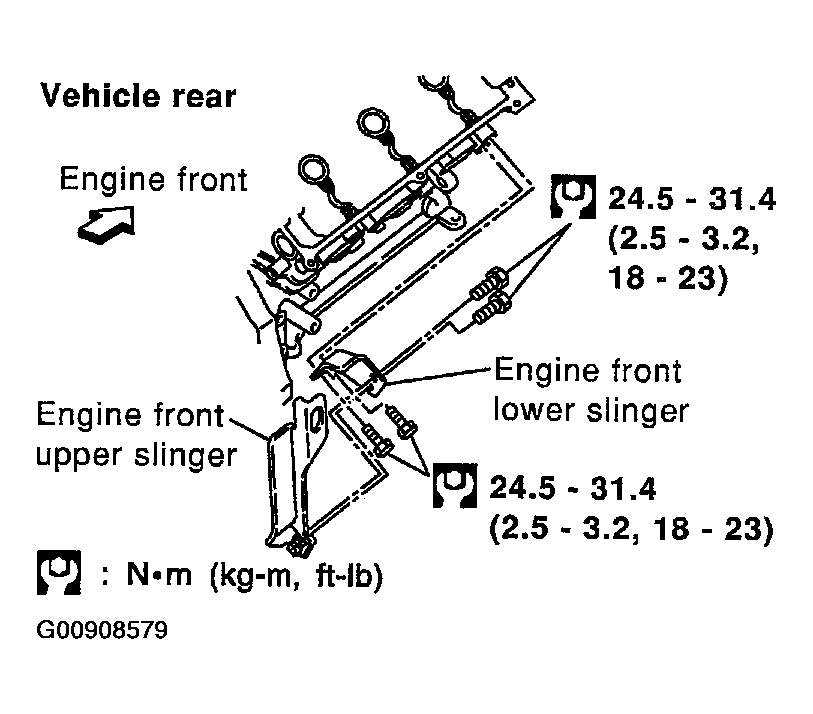 Vehicle rear

Engine front

24.5 - 31.4 (2.5 - 3.2, 18 - 23)

Engine front lower slinger

Engine front upper slinger

24.5 - 31.4 (2.5 - 3.2, 18 - 23)

: N•m (kg-m, ft-lb)

G00908579