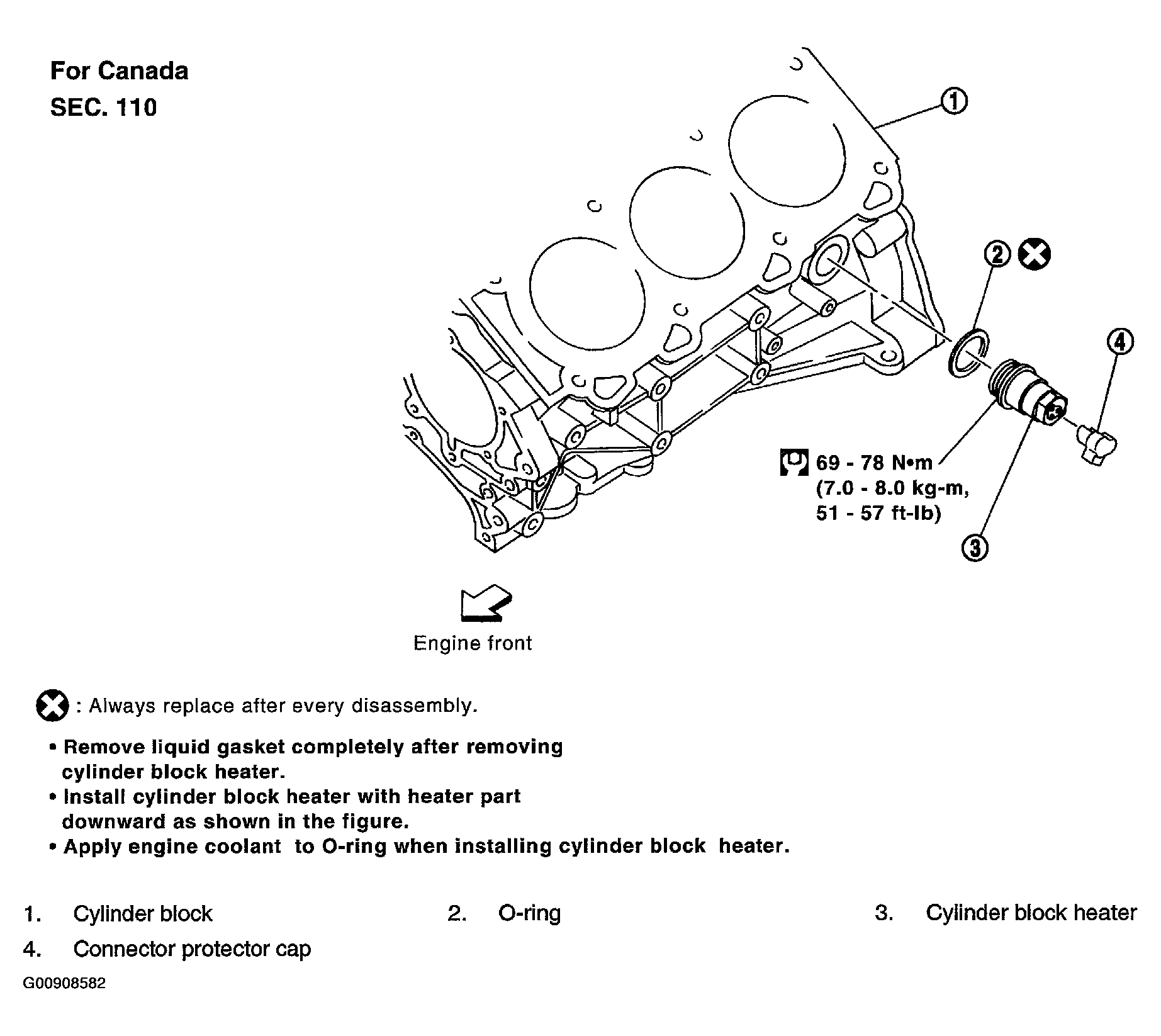 For Canada
SEC. 110

1

2

4

69 - 78 N•m
(7.0 - 8.0 kg-m,
51 - 57 ft-lb)

3

Engine front

: Always replace after every disassembly.

• Remove liquid gasket completely after removing cylinder block heater.
• Install cylinder block heater with heater part downward as shown in the figure.
• Apply engine coolant to O-ring when installing cylinder block heater.

1. Cylinder block
2. O-ring
3. Cylinder block heater
4. Connector protector cap

G00908582