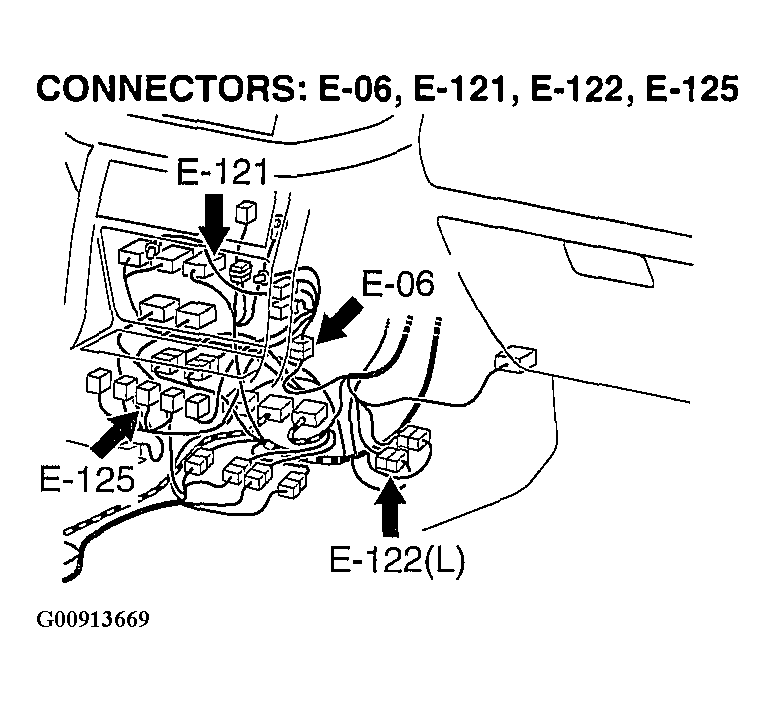 CONNECTORS: E-06, E-121, E-122, E-125

E-121

E-06

E-125

E-122(L)

G00913669