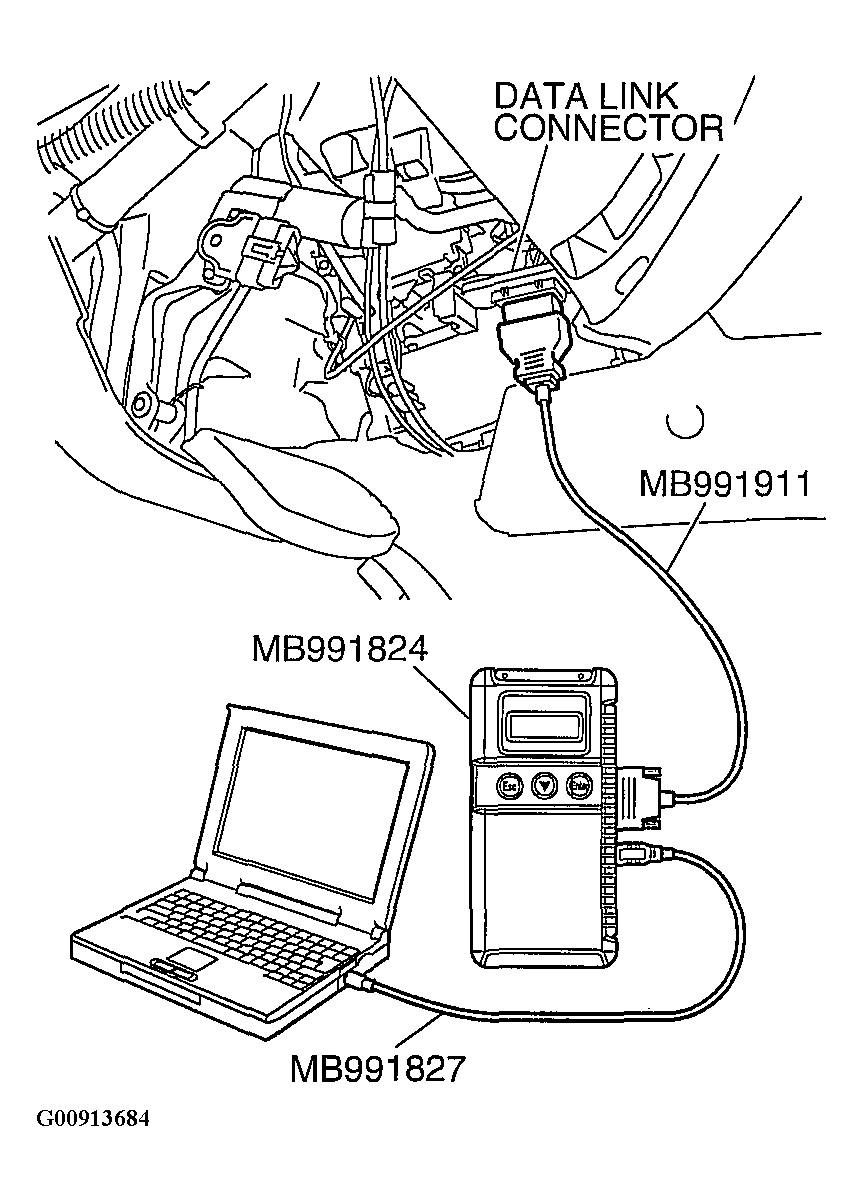 DATA LINK CONNECTOR

MB991911

MB991824

Esc

Enter

MB991827

G00913684