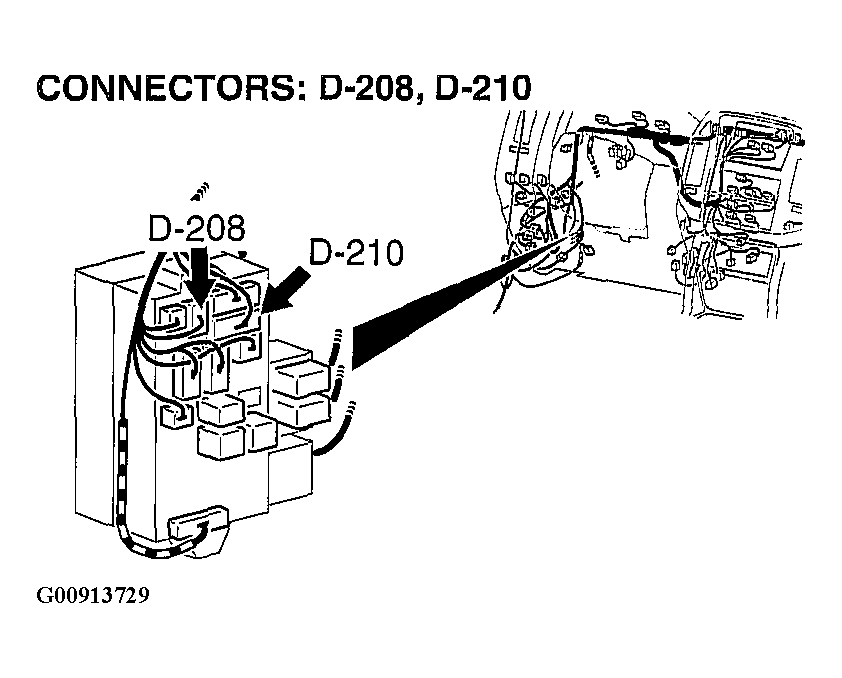 CONNECTORS: D-208, D-210

D-208

D-210

G00913729