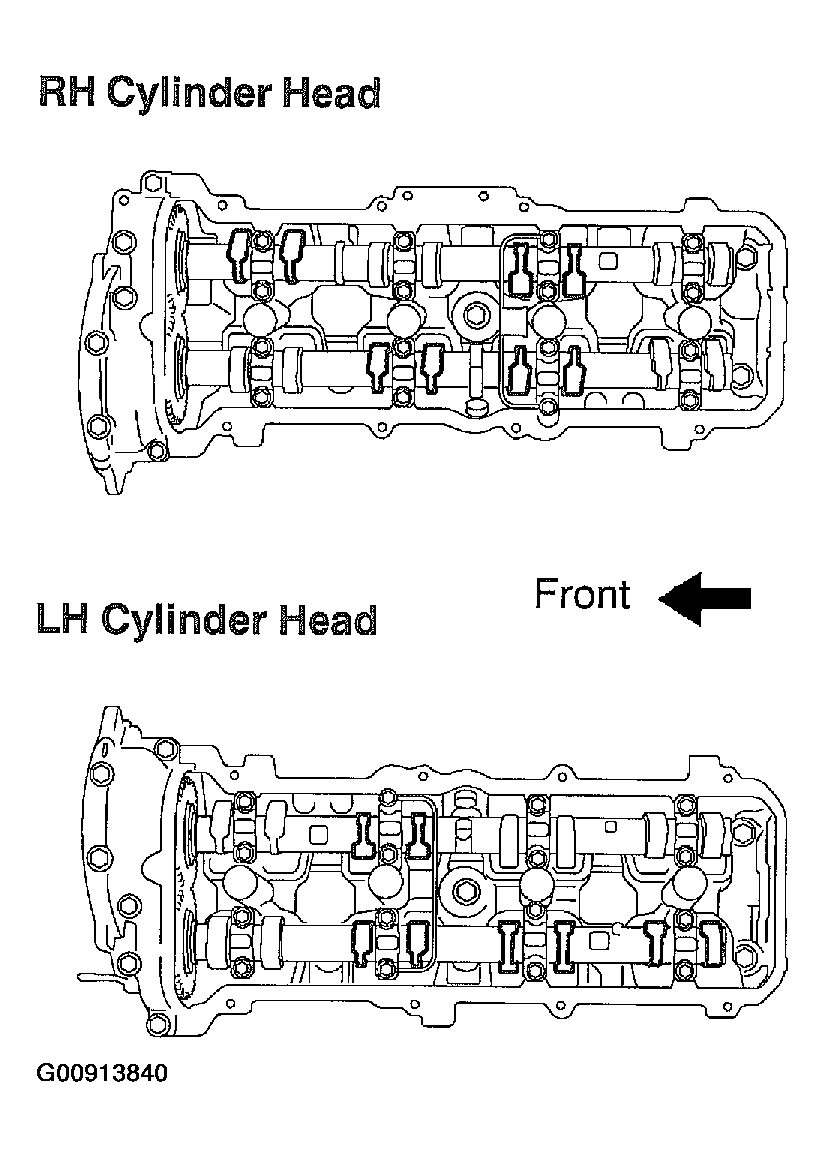 RH Cylinder Head

Front

LH Cylinder Head

G00913840