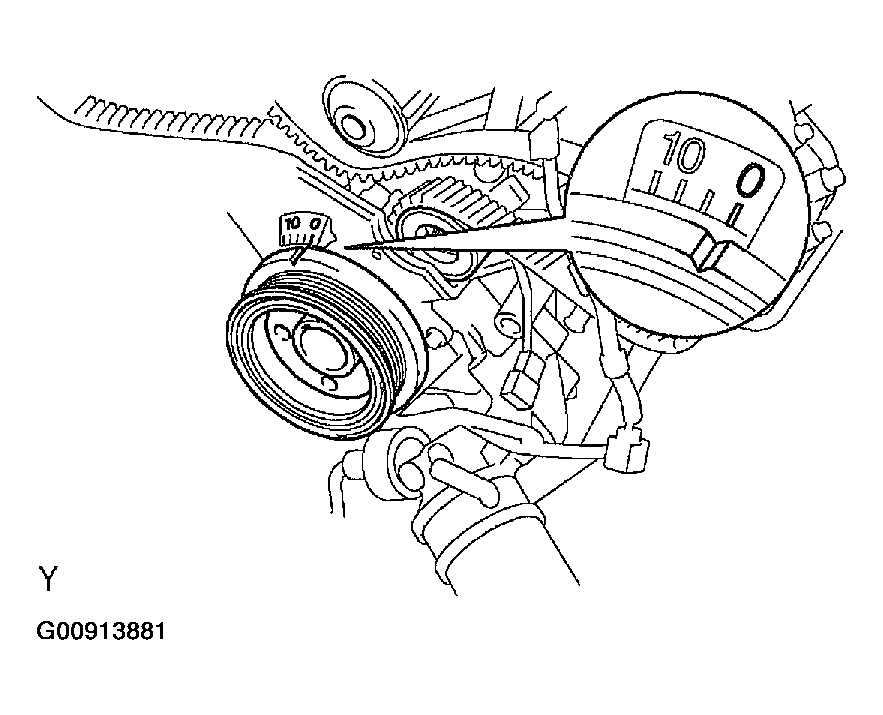 10 0

10 0

Y

G00913881