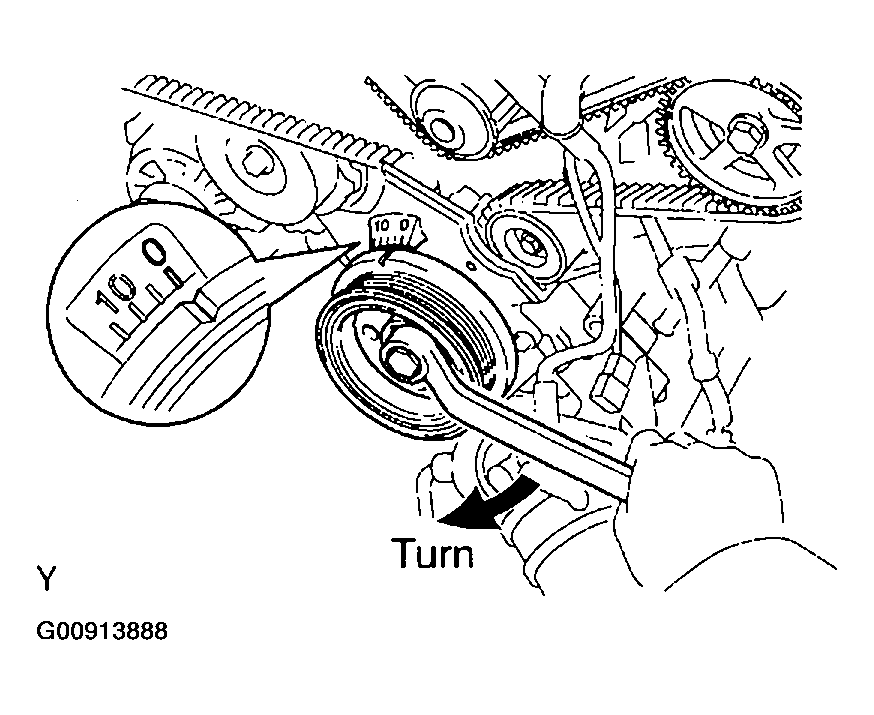 10 0

10 0

Turn

Y

G00913888