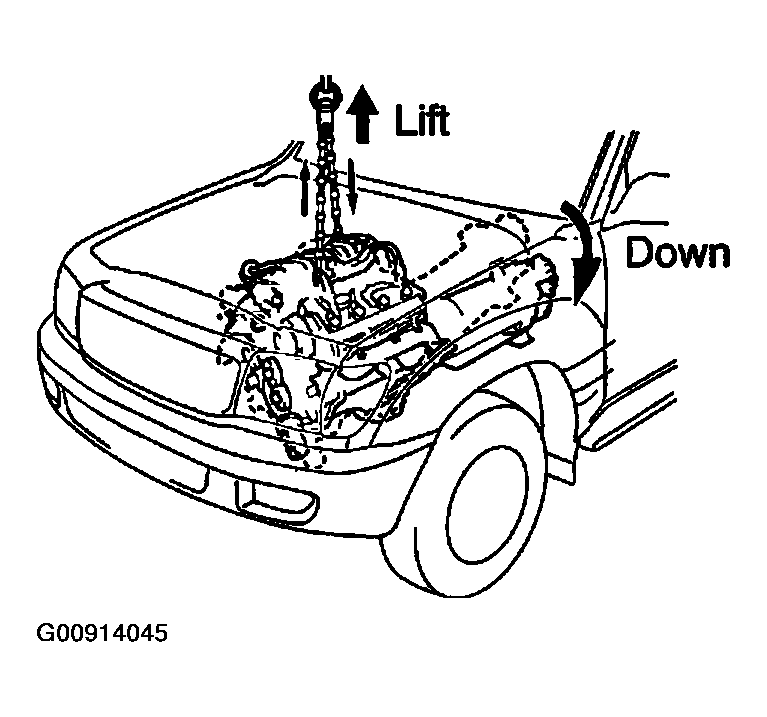 Lift

Down

G00914045