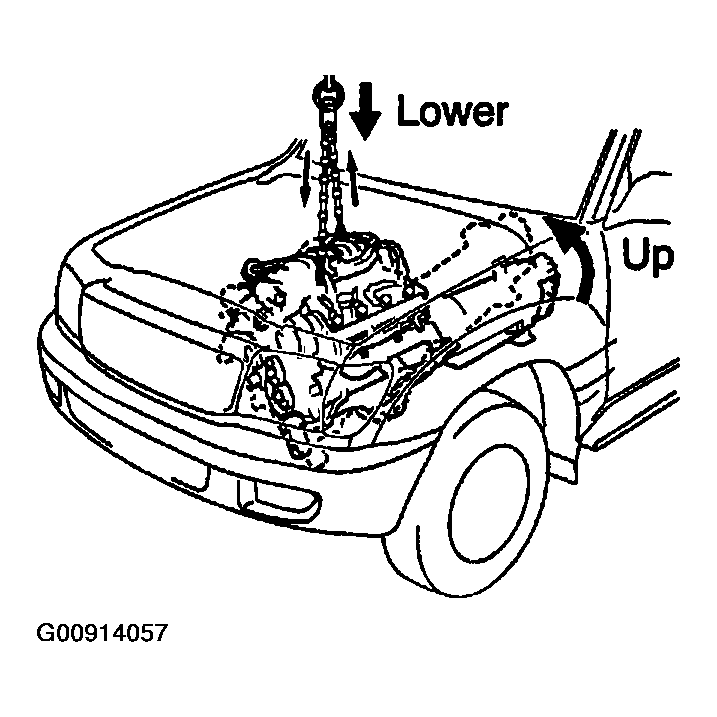 Lower

Up

G00914057