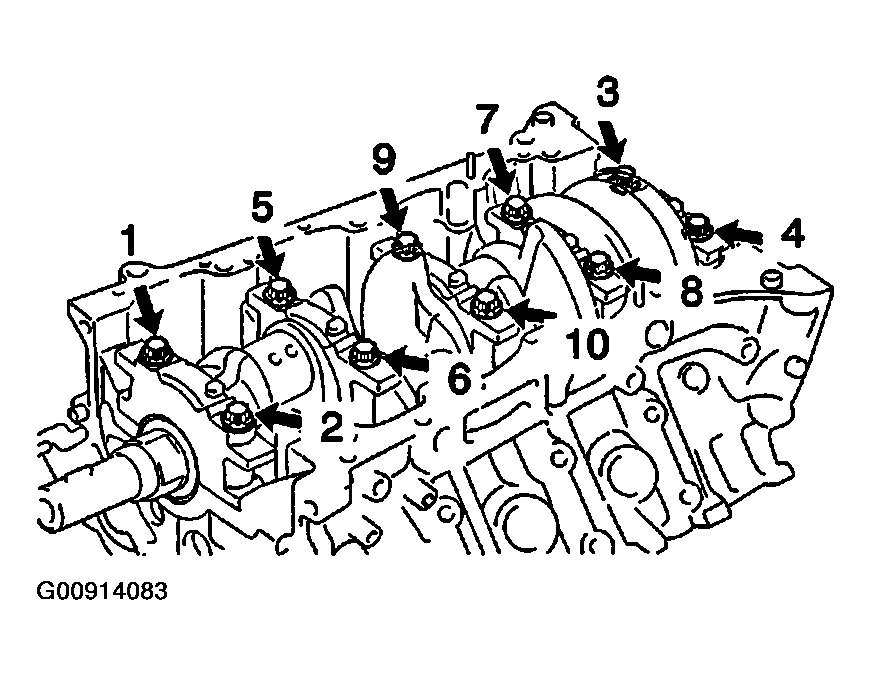 3
7
9
5
4
1
8
10
6
2
G00914083