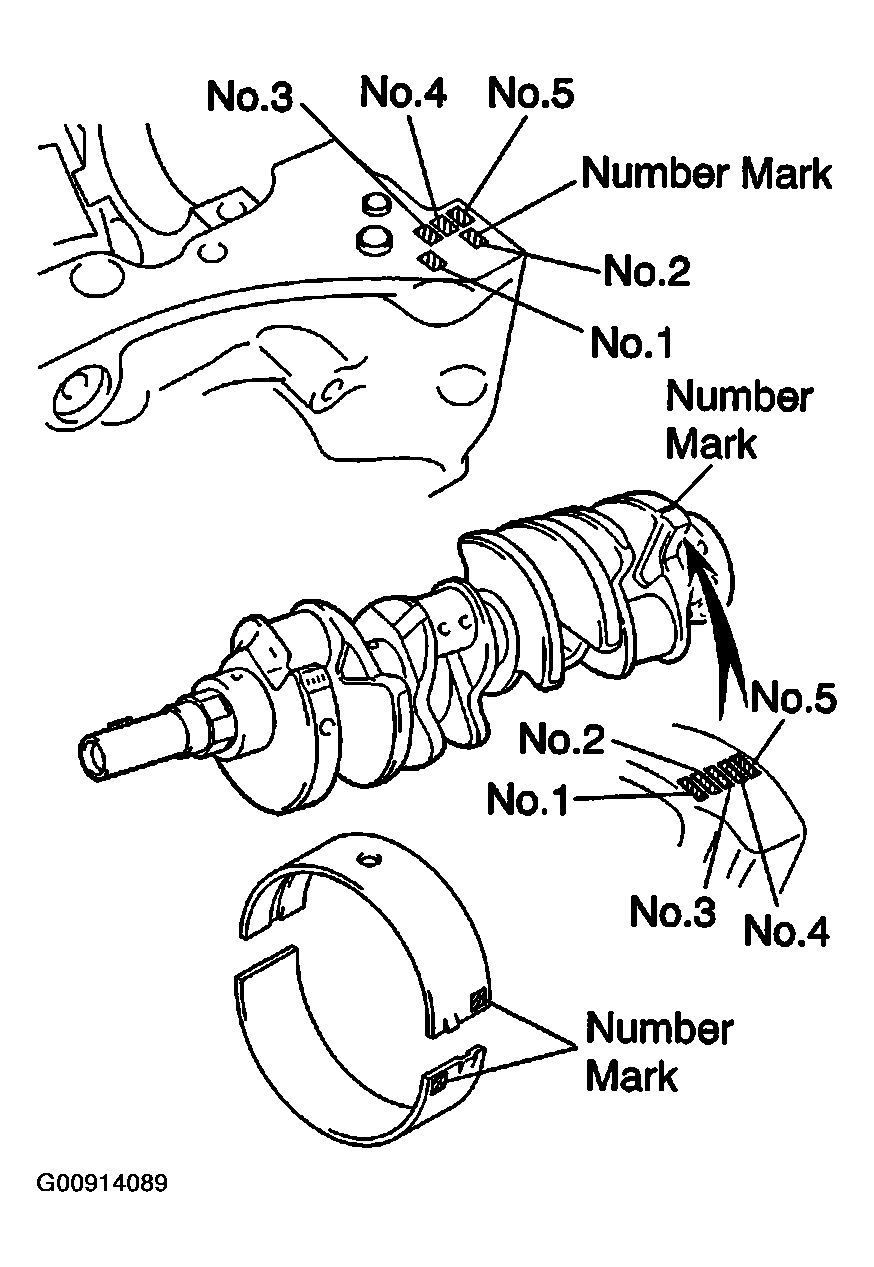 No.3 No.4 No.5
Number Mark
No.2
No.1

Number Mark

No.5
No.2
No.1
No.3 No.4

Number Mark

G00914089