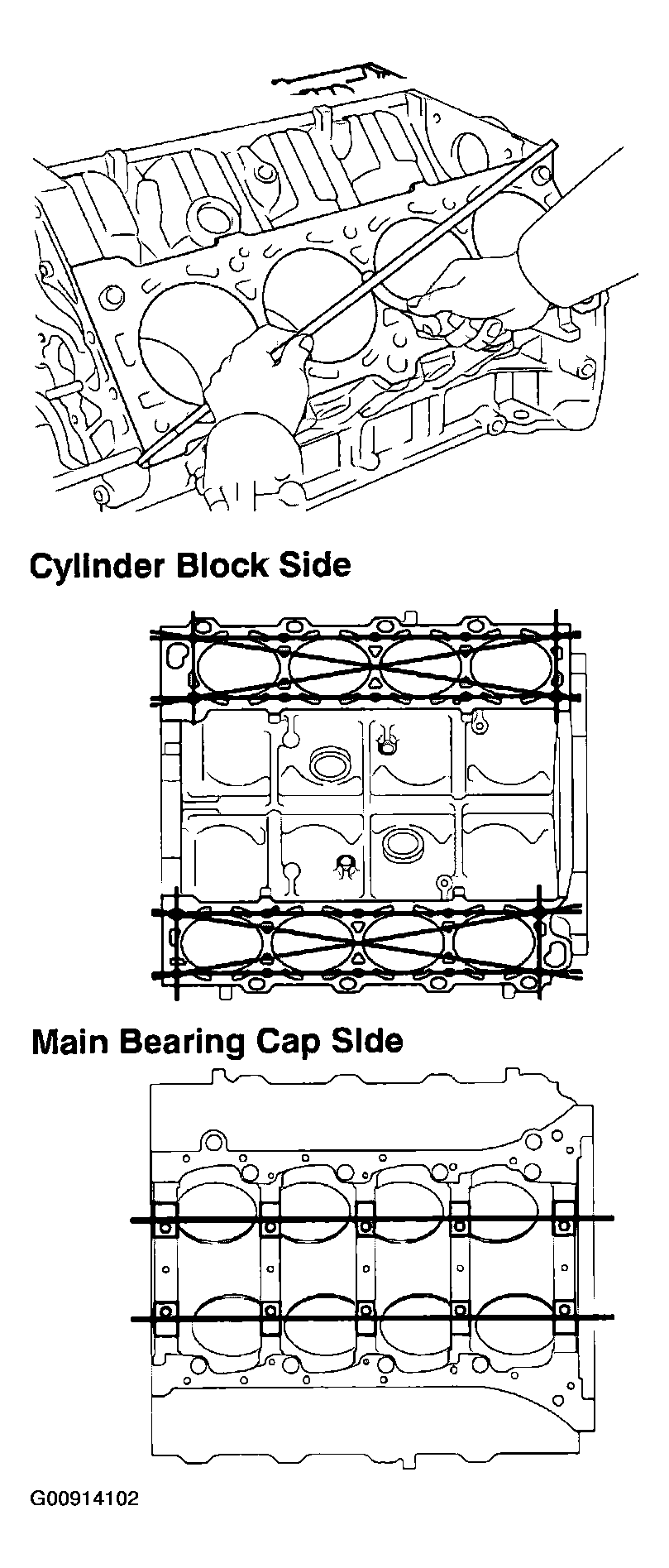 Cylinder Block Side

Main Bearing Cap Side

G00914102