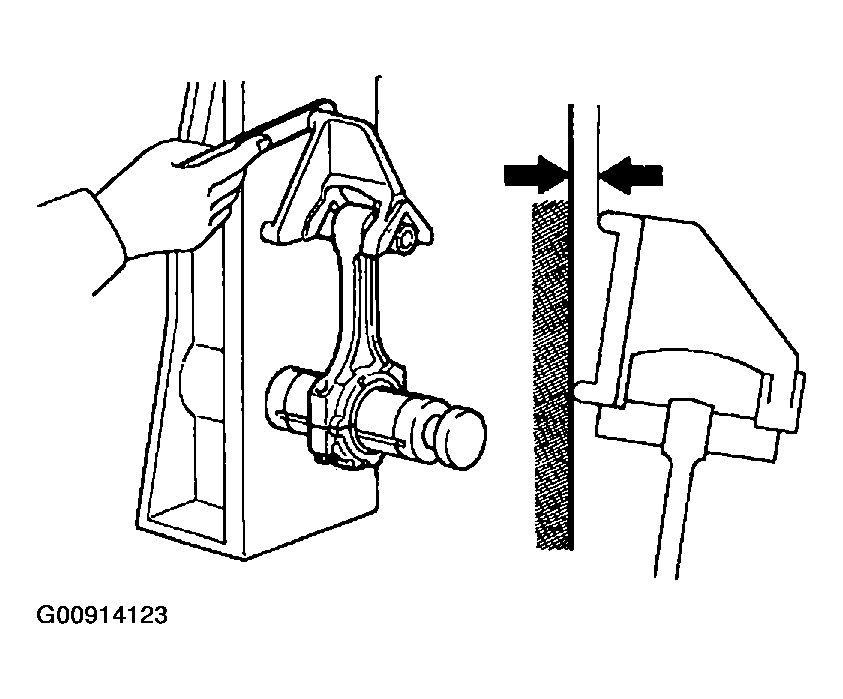 G00914123