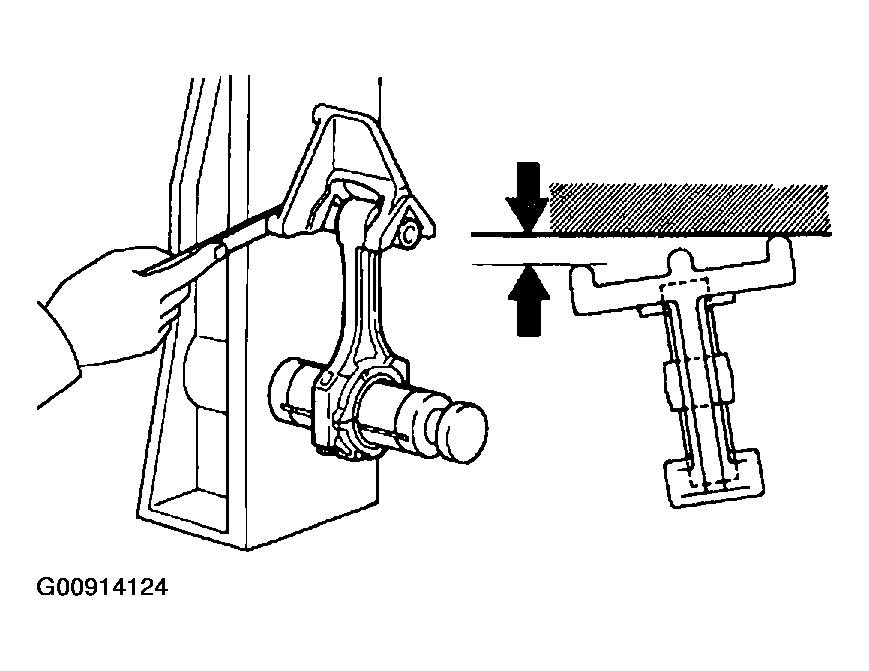 G00914124