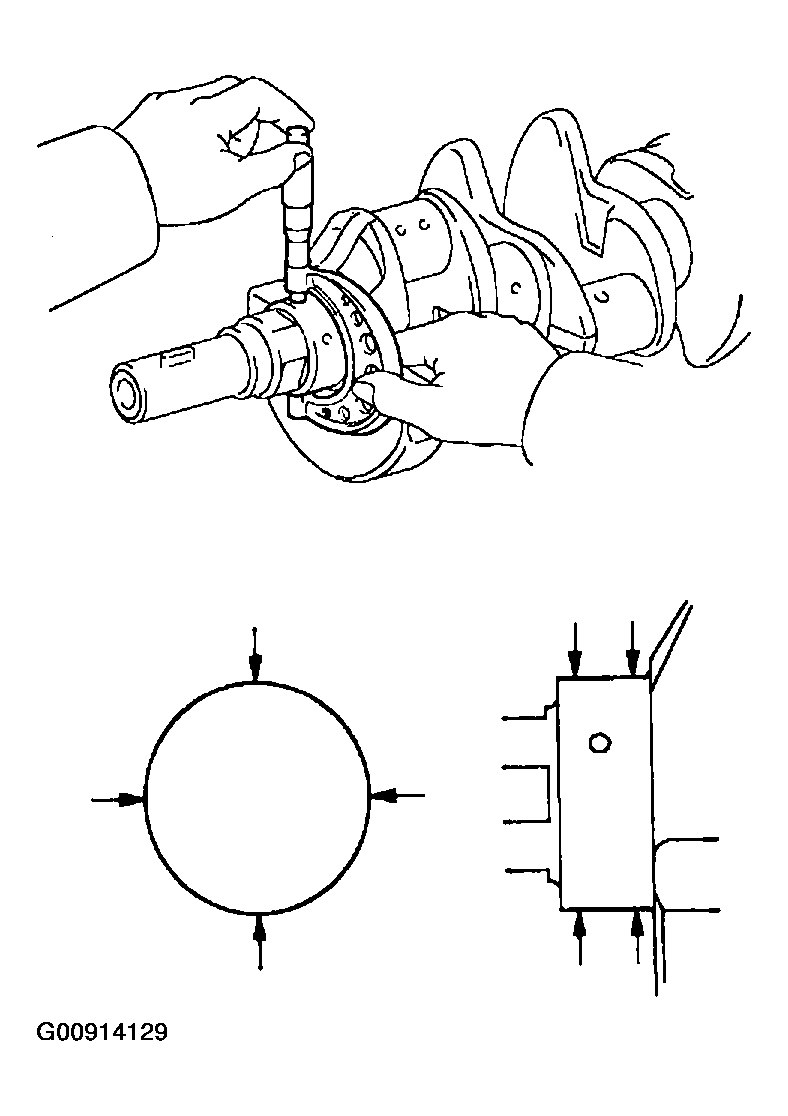 G00914129