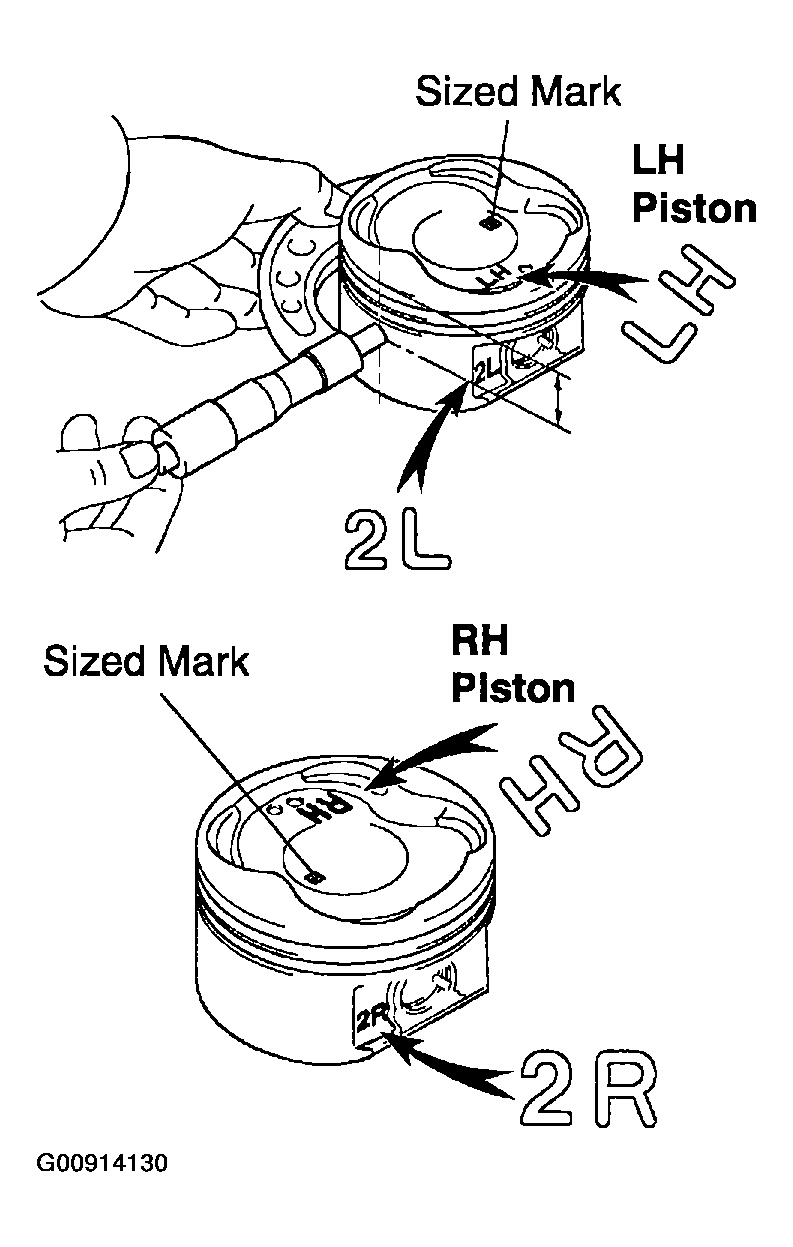 Sized Mark

LH Piston

LH

LH

2L

2L

Sized Mark

RH Piston

RH

RH

2R

2R

G00914130