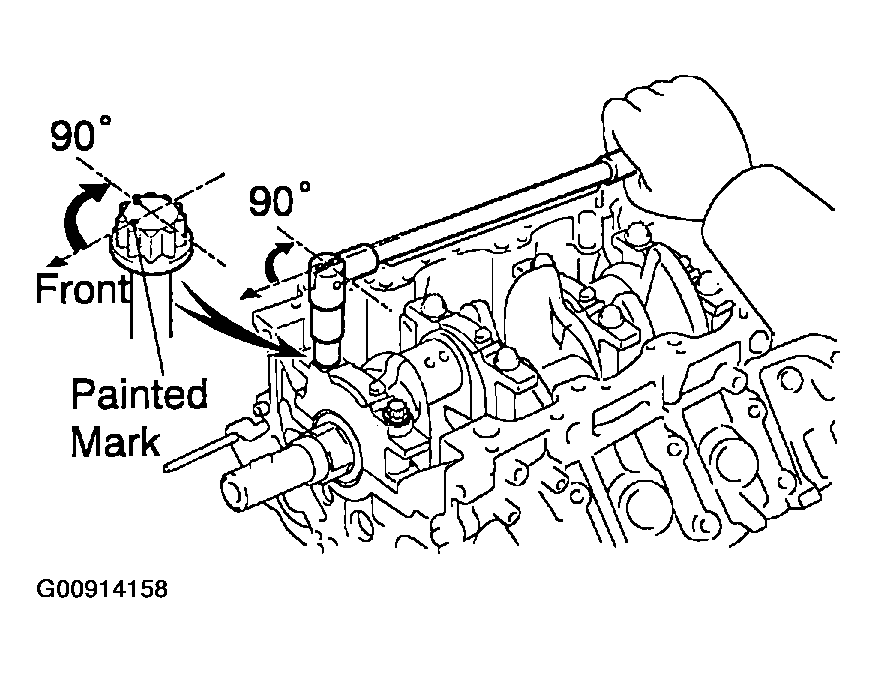 90°

90°

Front

Painted Mark

G00914158