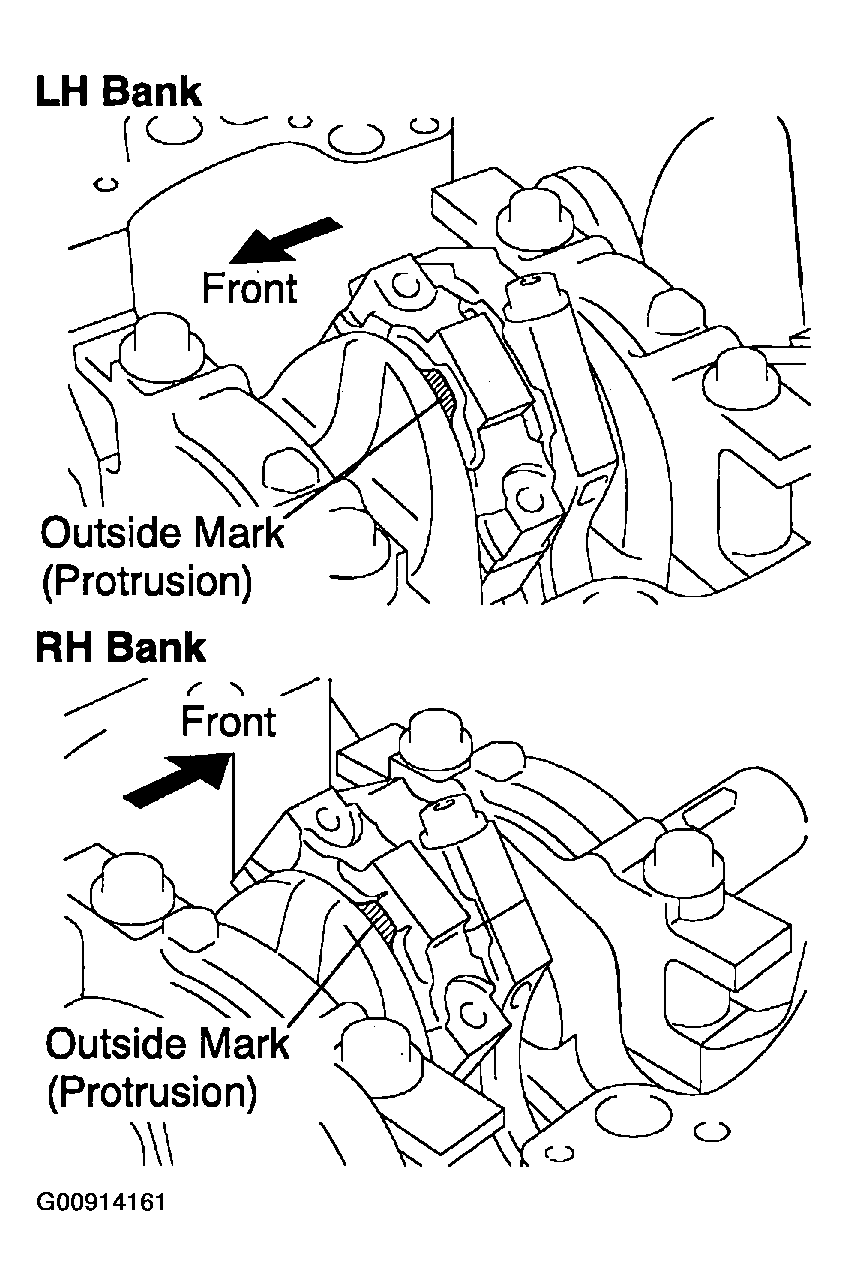 LH Bank

Front

Outside Mark
(Protrusion)

RH Bank

Front

Outside Mark
(Protrusion)

G00914161