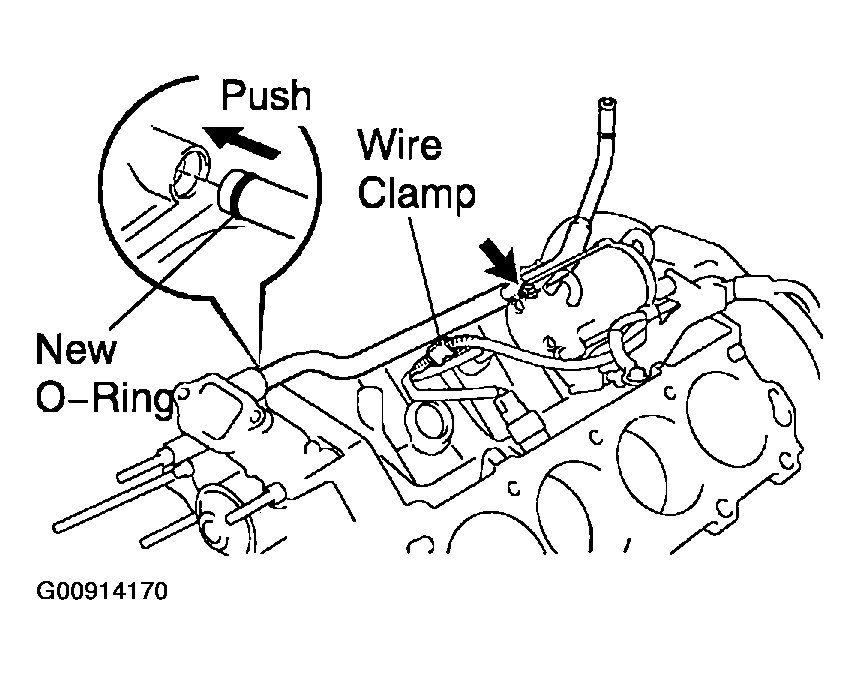 Push

Wire
Clamp

New
O-Ring

G00914170