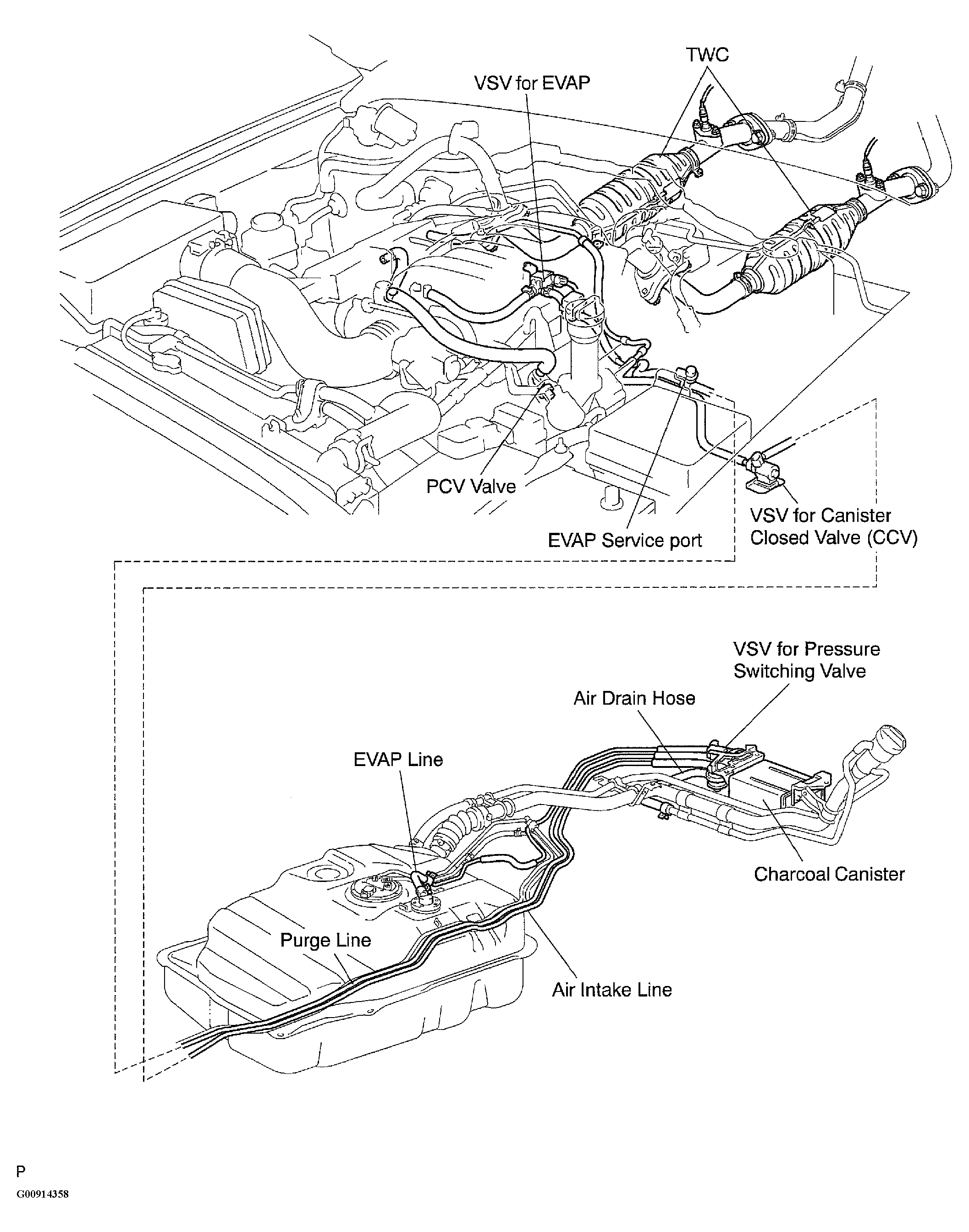 TWC

VSV for EVAP

PCV Valve

EVAP Service port

VSV for Canister Closed Valve (CCV)

VSV for Pressure Switching Valve

Air Drain Hose

EVAP Line

Charcoal Canister

Purge Line

Air Intake Line

P

G00914358