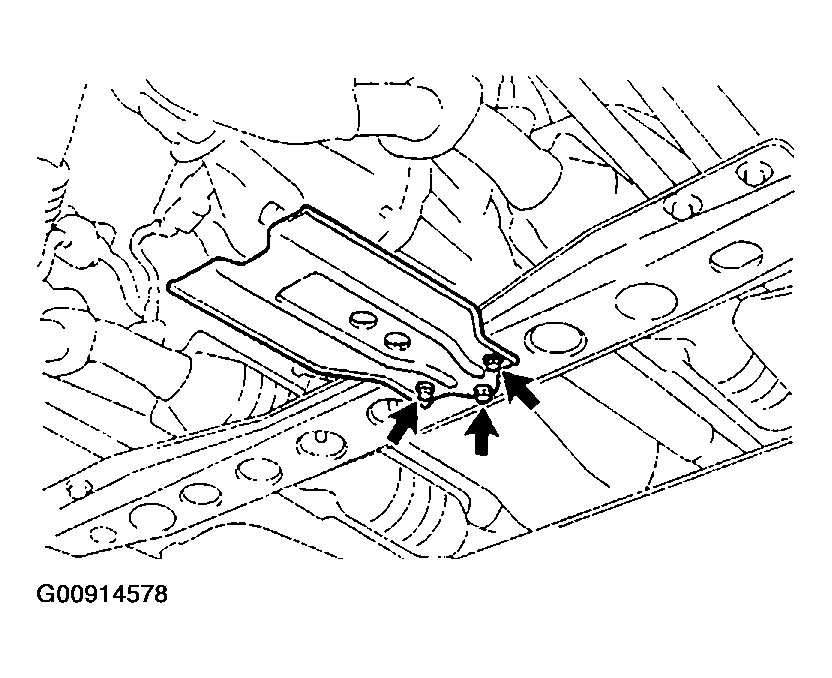 G00914578