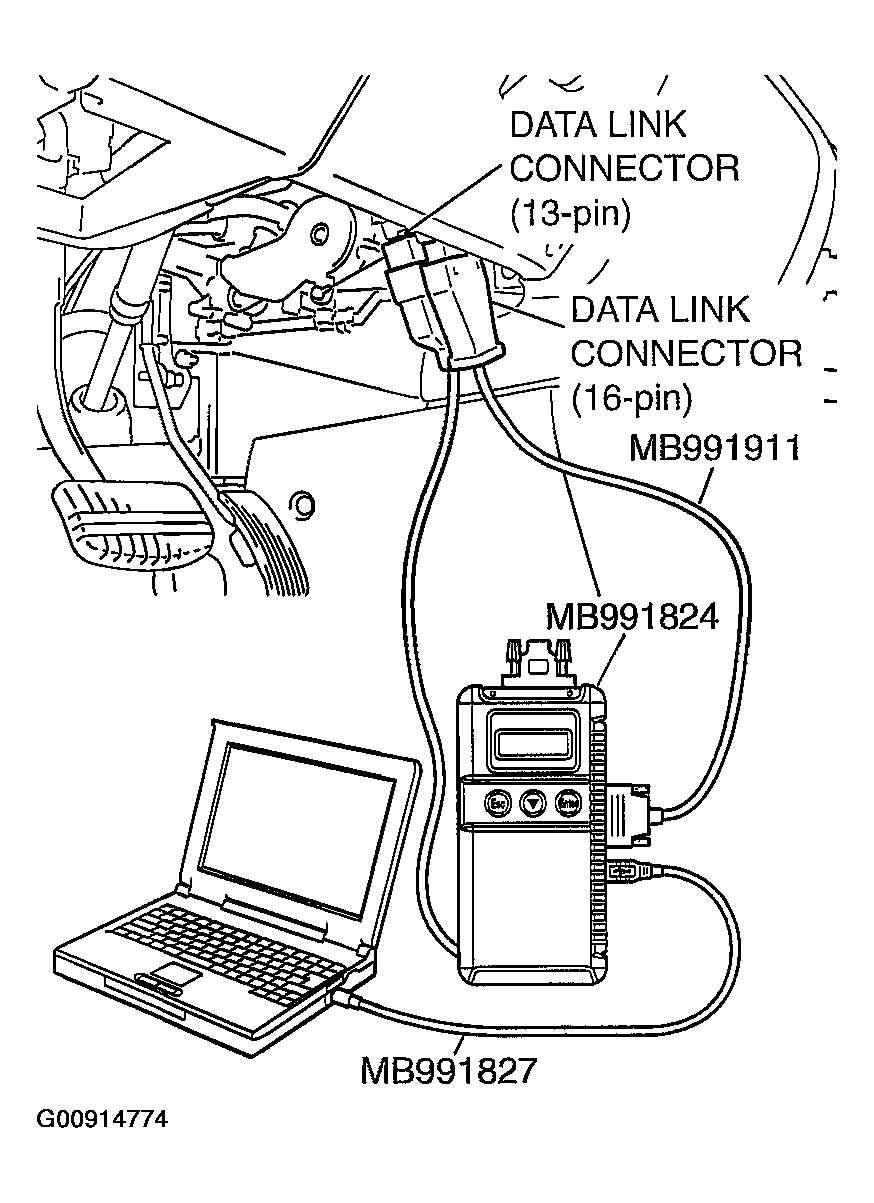 DATA LINK CONNECTOR (13-pin)

DATA LINK CONNECTOR (16-pin)

MB991911

MB991824

Esc

Enter

MB991827

G00914774