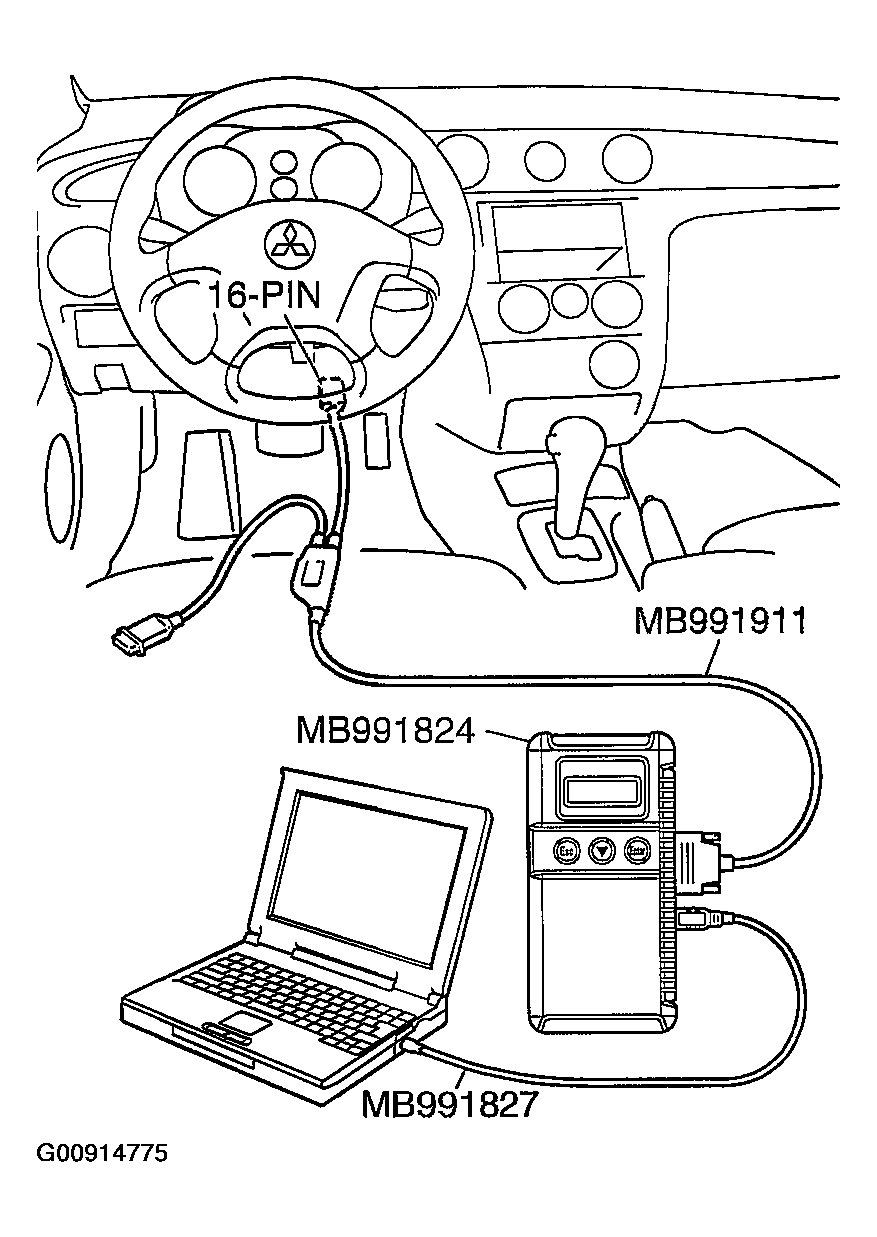 16-PIN

MB991911

MB991824

Esc

Enter

MB991827

G00914775