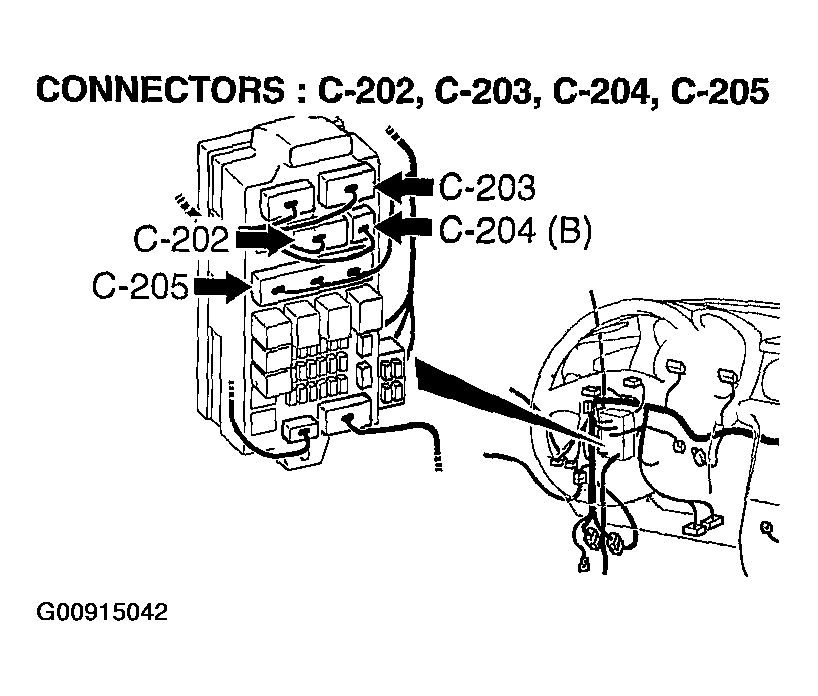 CONNECTORS : C-202, C-203, C-204, C-205

C-203
C-202
C-204 (B)
C-205

G00915042