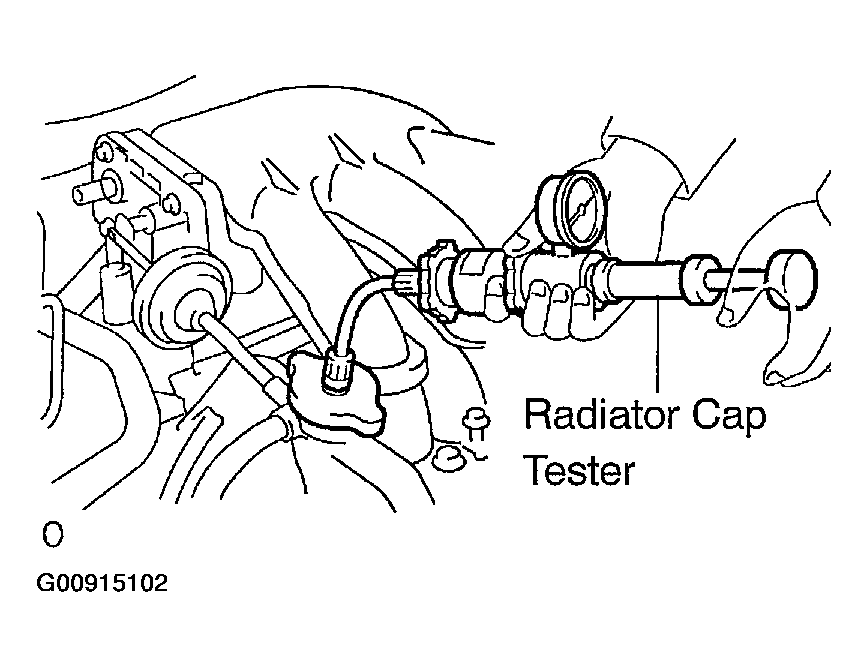 Radiator Cap Tester

O

G00915102