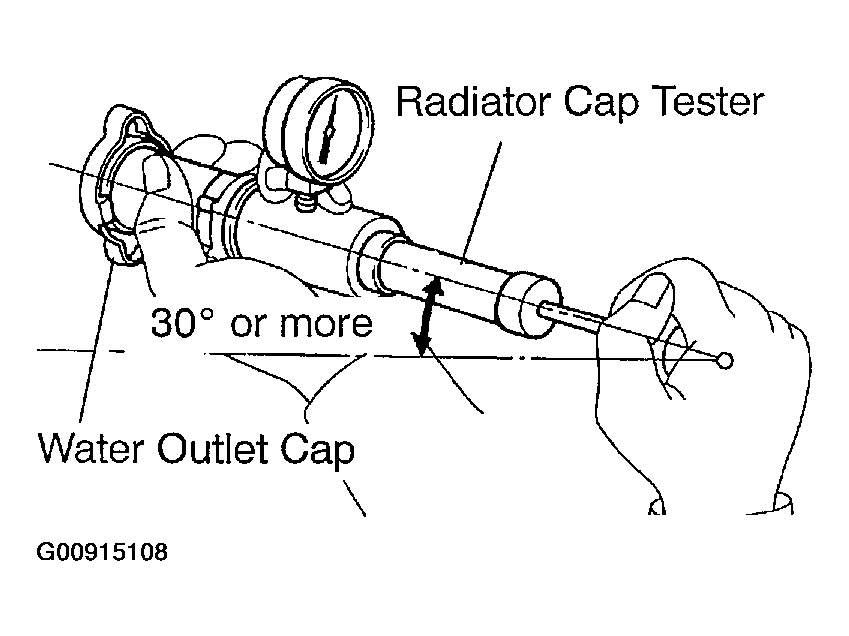 Radiator Cap Tester

30° or more

Water Outlet Cap

G00915108