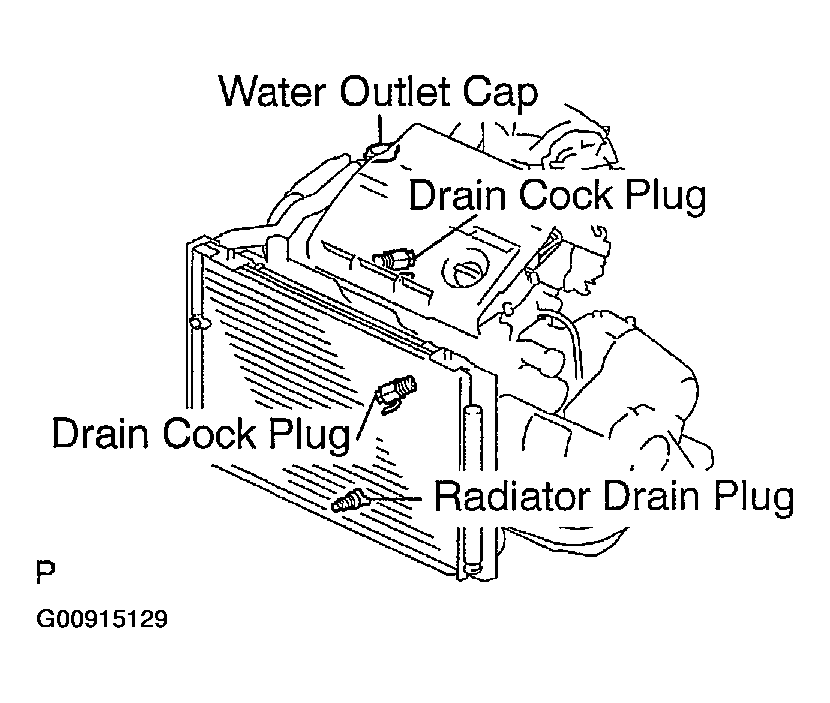 Water Outlet Cap
Drain Cock Plug
Drain Cock Plug
Radiator Drain Plug
P
G00915129