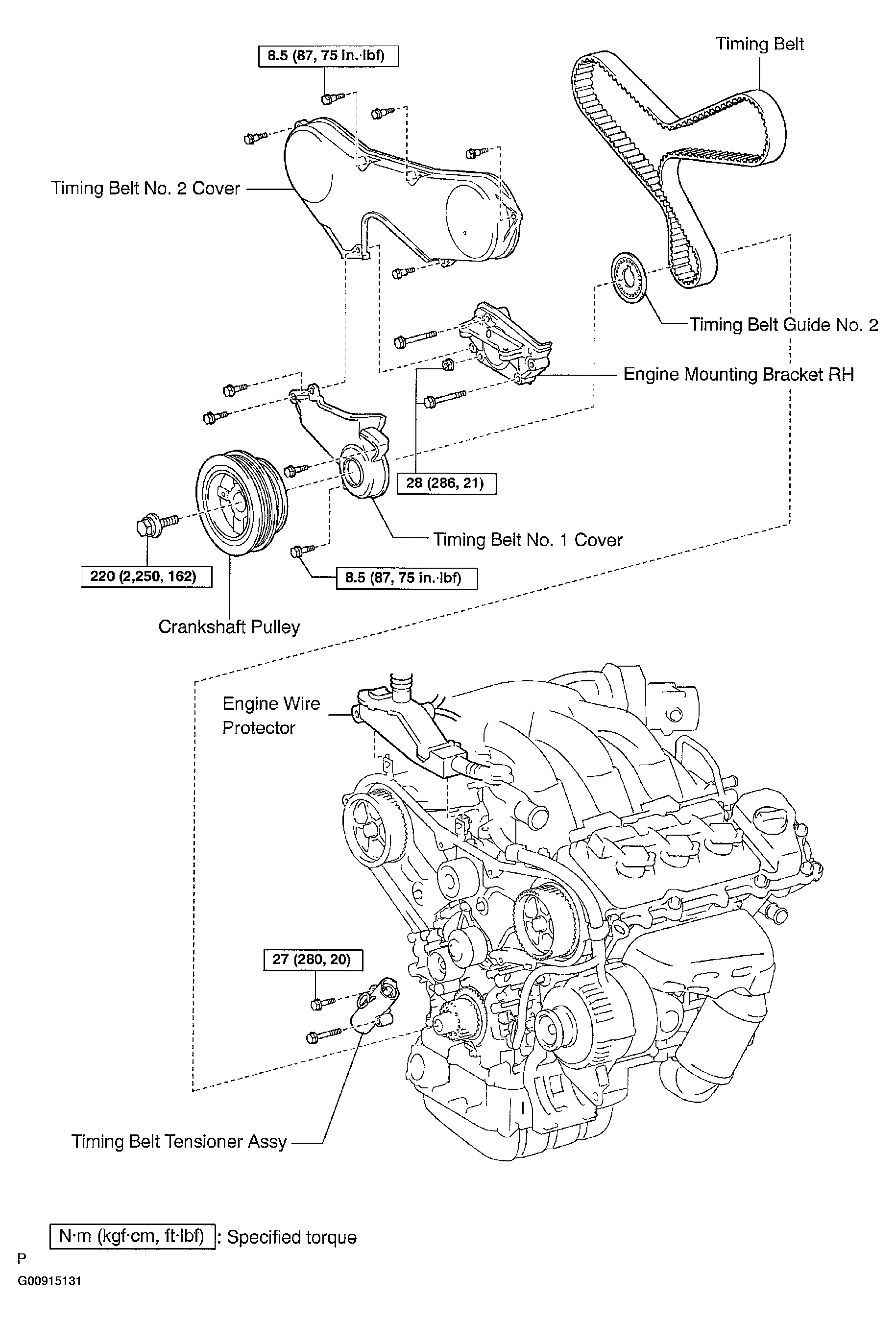 8.5 (87, 75 in.·lbf)

Timing Belt

Timing Belt No. 2 Cover

Timing Belt Guide No. 2

Engine Mounting Bracket RH

28 (286, 21)

Timing Belt No. 1 Cover

220 (2,250, 162)

8.5 (87, 75 in.·lbf)

Crankshaft Pulley

Engine Wire Protector

27 (280, 20)

Timing Belt Tensioner Assy

N·m (kgf·cm, ft·lbf) : Specified torque

P

G00915131