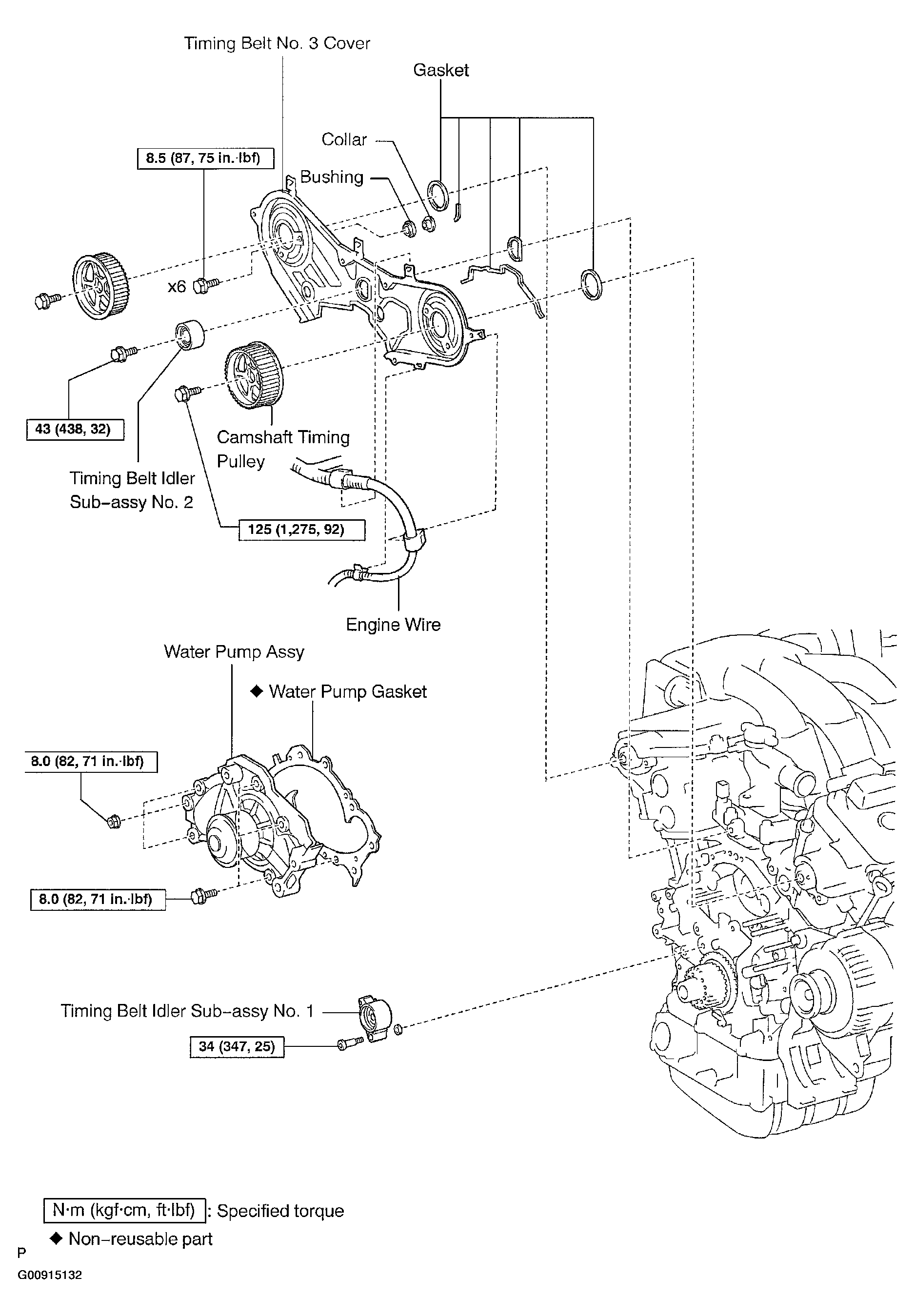 Timing Belt No. 3 Cover

Gasket

Collar

8.5 (87, 75 in.·lbf)

Bushing

x6

43 (438, 32)

Camshaft Timing Pulley

Timing Belt Idler Sub–assy No. 2

125 (1,275, 92)

Engine Wire

Water Pump Assy

◆ Water Pump Gasket

8.0 (82, 71 in.·lbf)

8.0 (82, 71 in.·lbf)

Timing Belt Idler Sub–assy No. 1

34 (347, 25)

N·m (kgf·cm, ft·lbf) : Specified torque

◆ Non–reusable part

P

G00915132