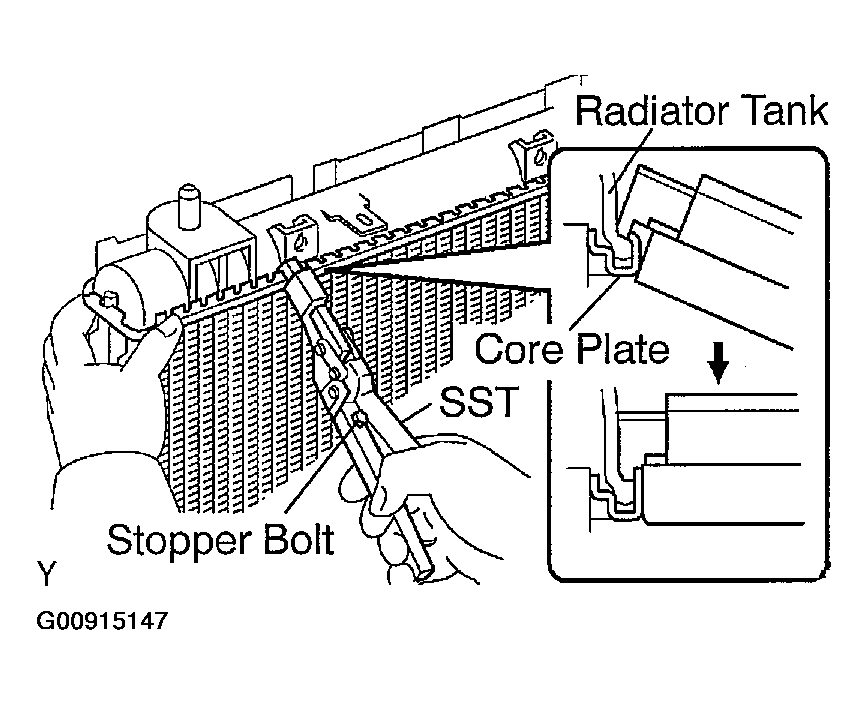 Radiator Tank

Core Plate

SST

Stopper Bolt

Y

G00915147