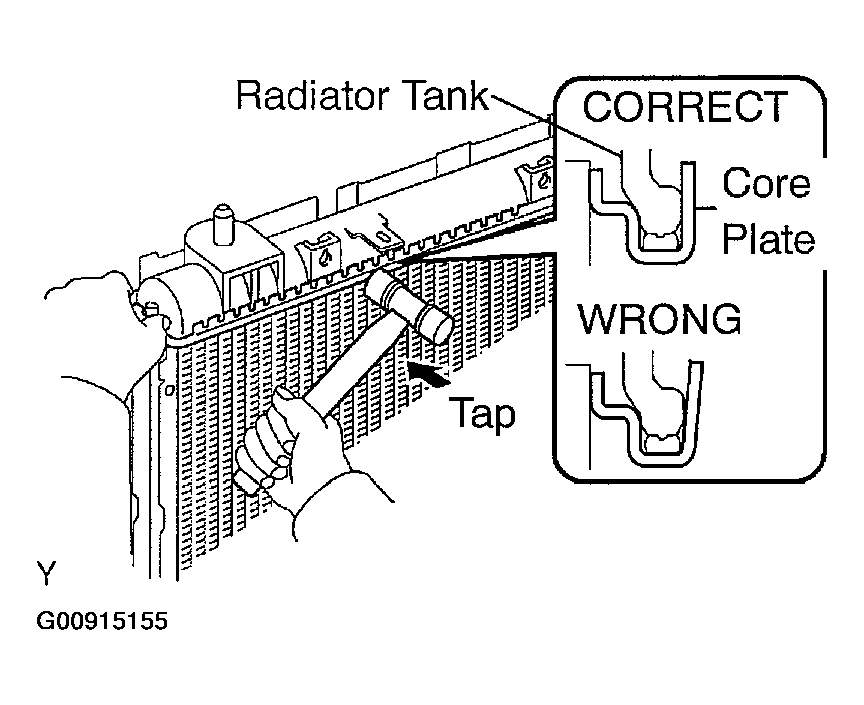 Radiator Tank

CORRECT

Core Plate

WRONG

Tap

Y

G00915155