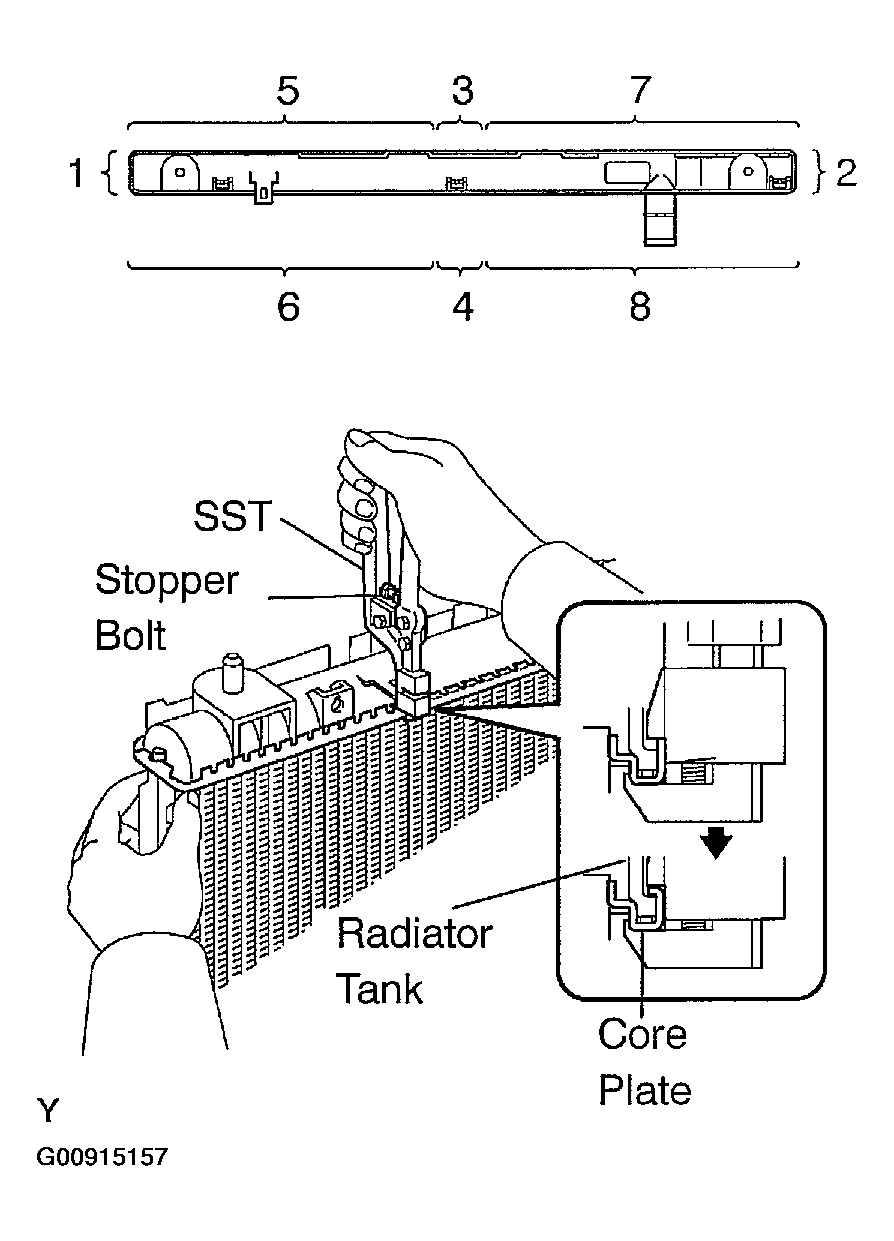 5
3
7
1
2
6
4
8

SST
Stopper Bolt
Radiator Tank
Core Plate

Y
G00915157