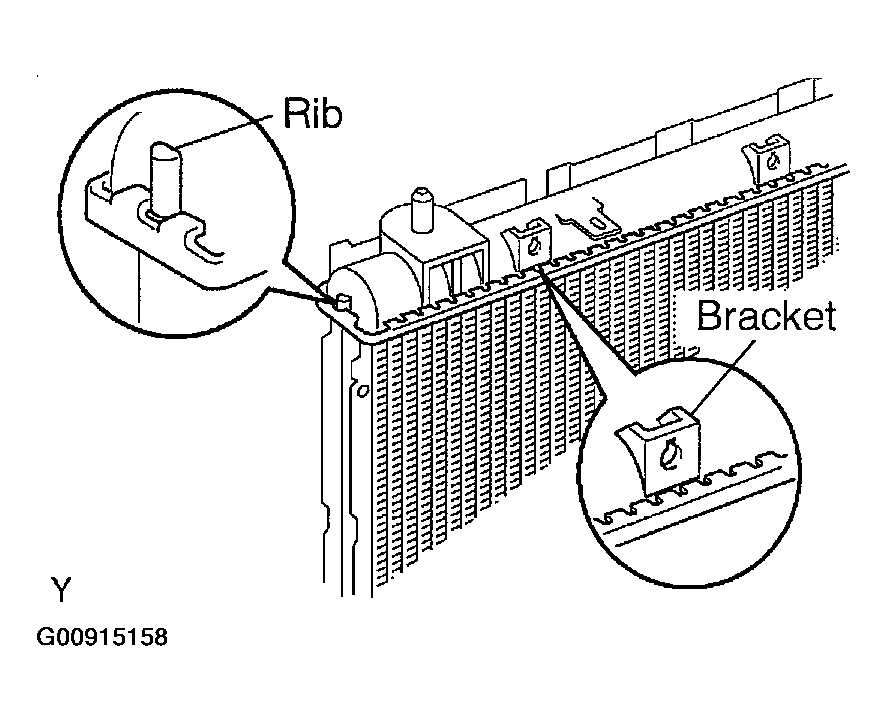 Rib

Bracket

Y

G00915158