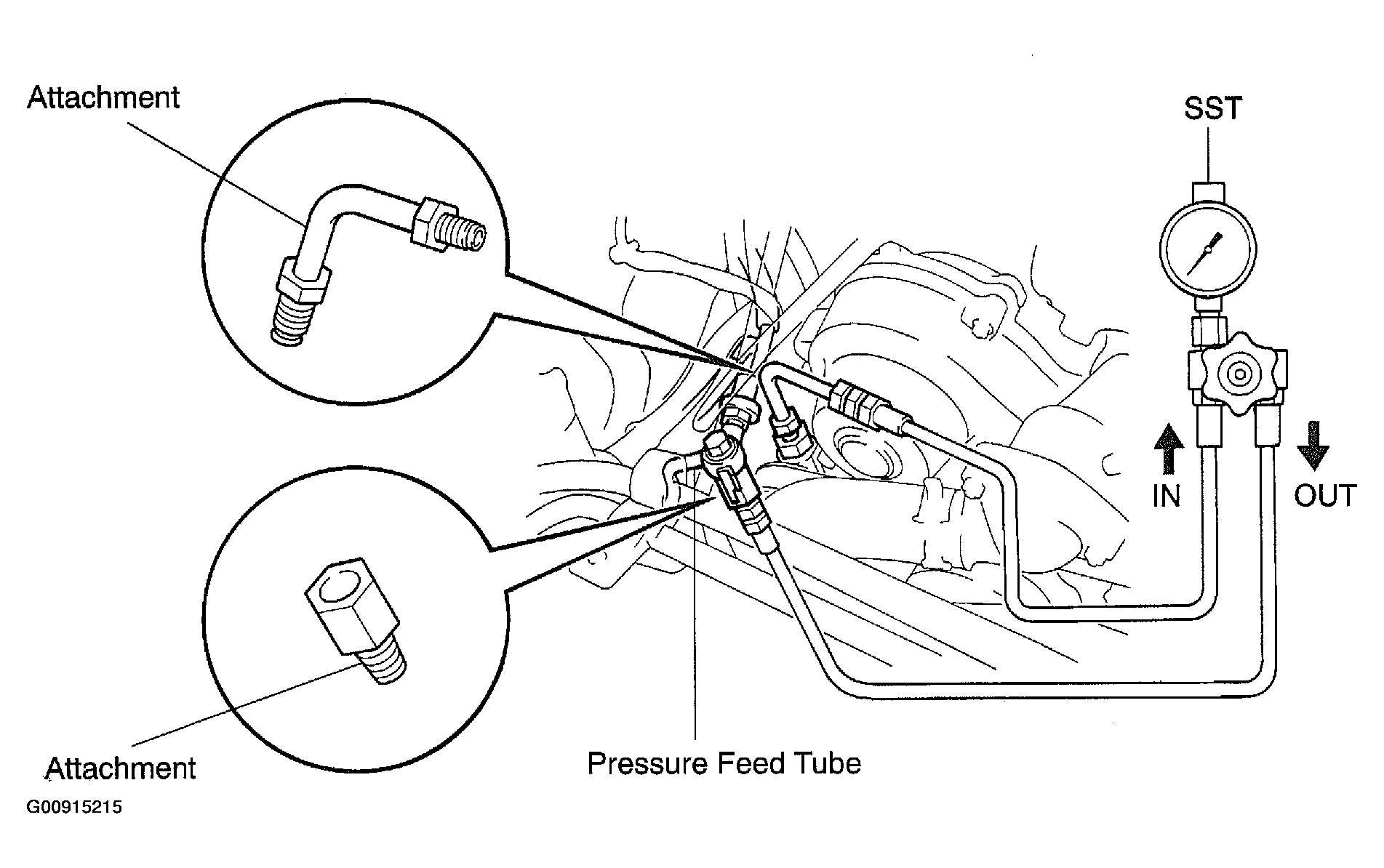 Attachment

SST

IN

OUT

Attachment

Pressure Feed Tube

G00915215