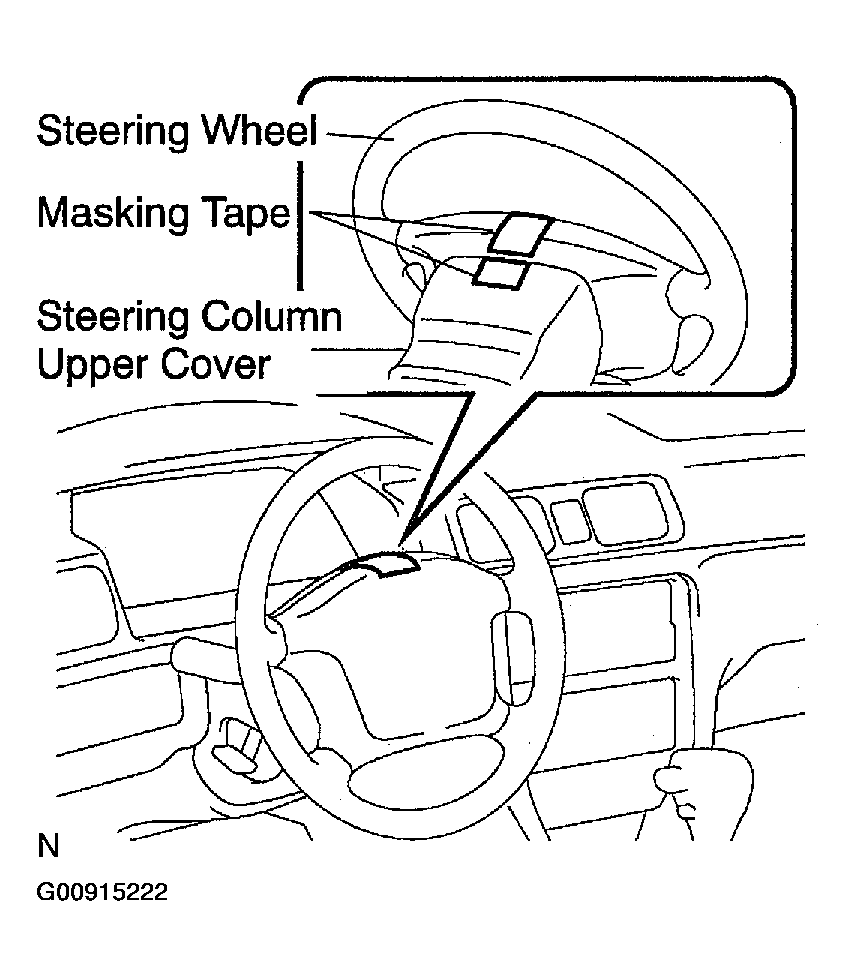 Steering Wheel

Masking Tape

Steering Column Upper Cover

N

G00915222