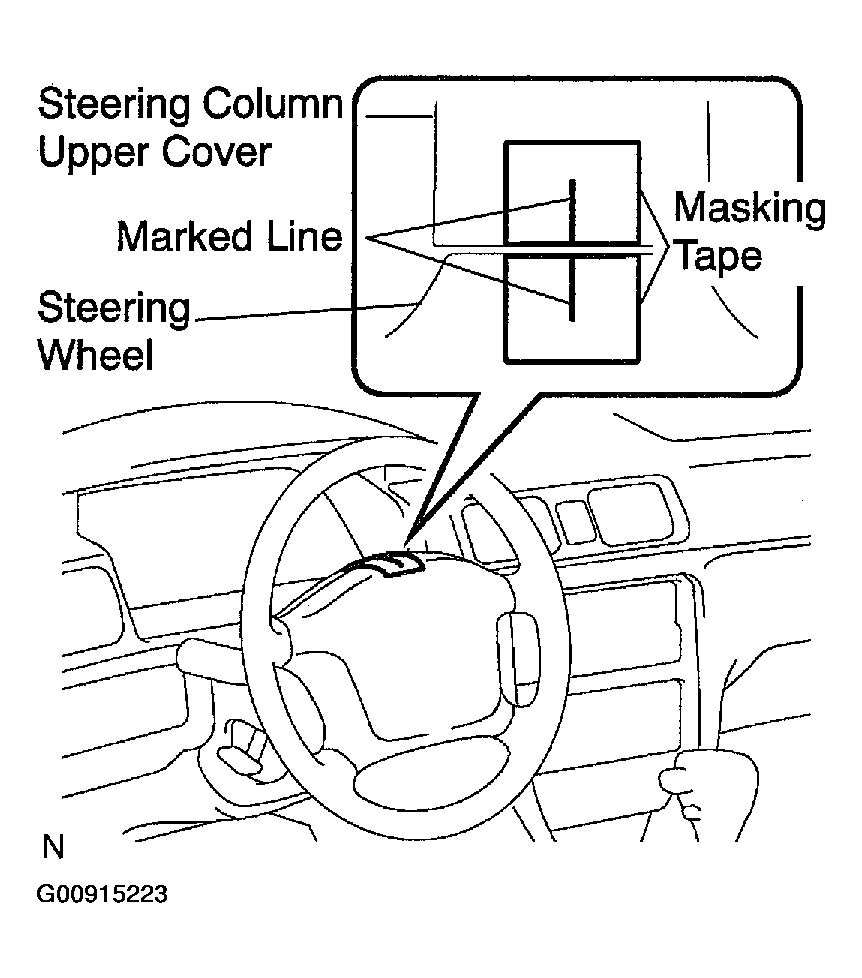 Steering Column Upper Cover

Marked Line

Masking Tape

Steering Wheel

N

G00915223