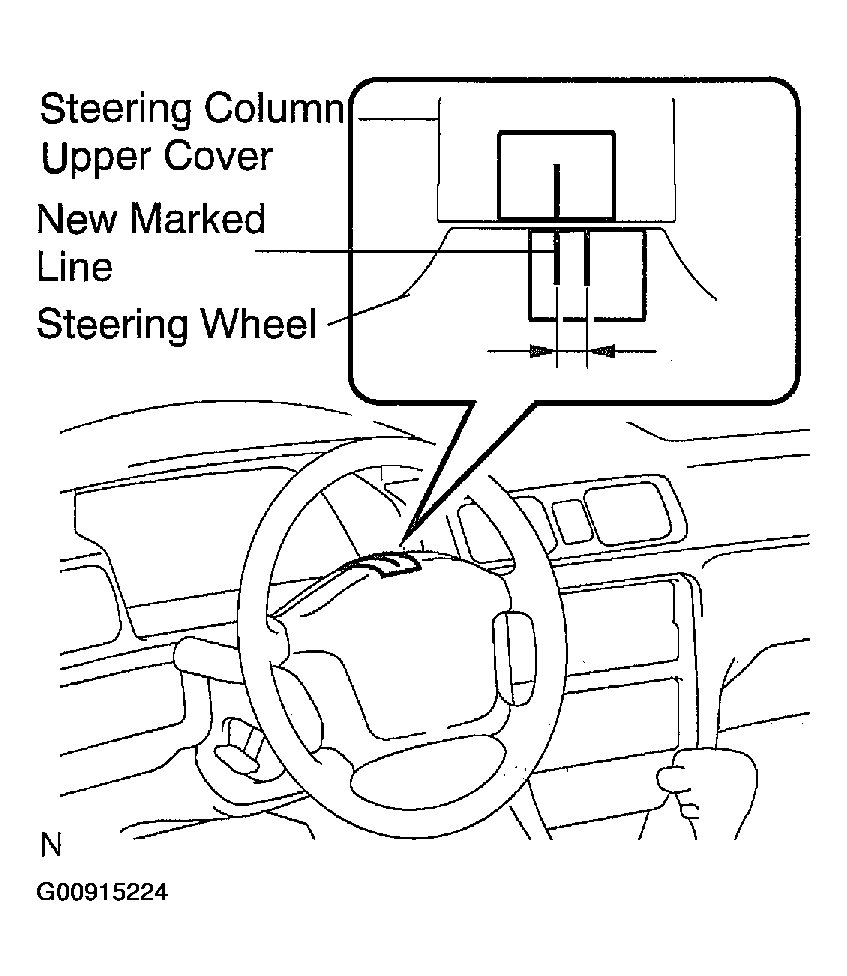 Steering Column Upper Cover

New Marked Line

Steering Wheel

N

G00915224