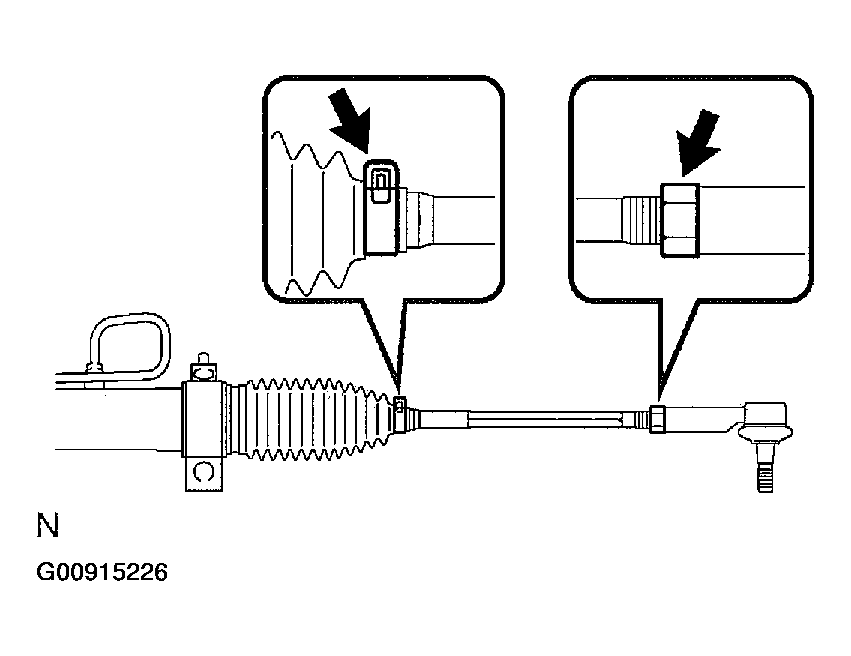 N

G00915226