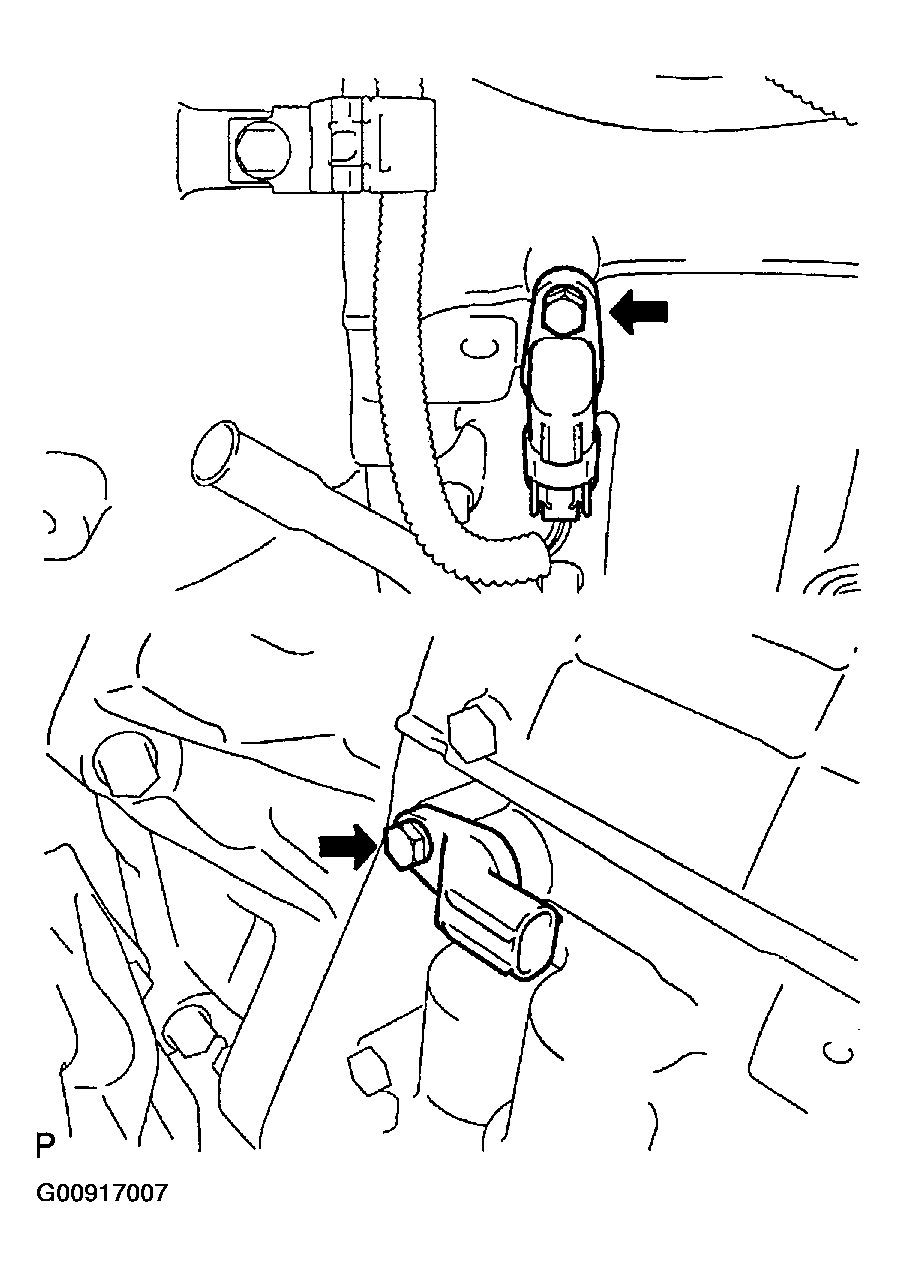 P

G00917007