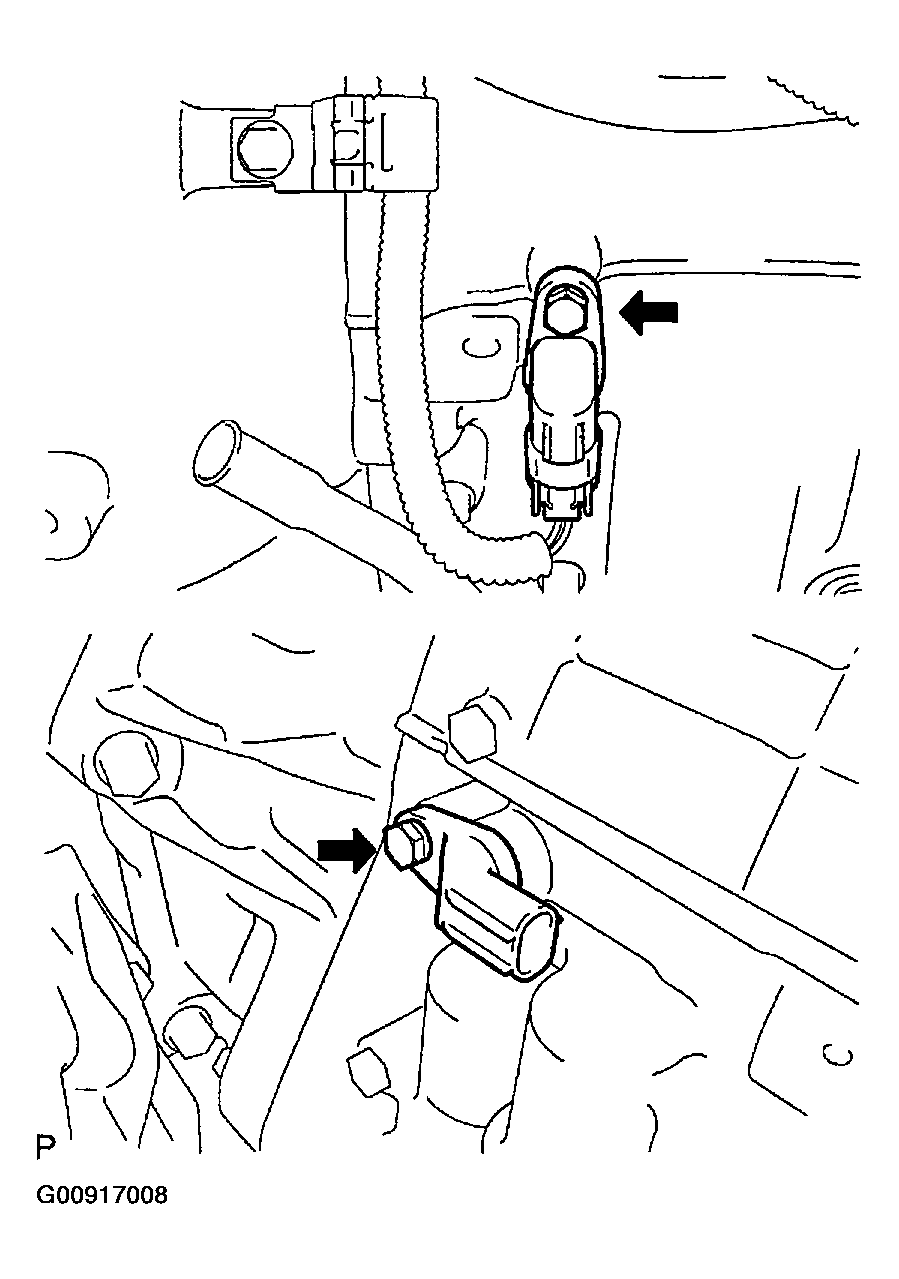 P
G00917008