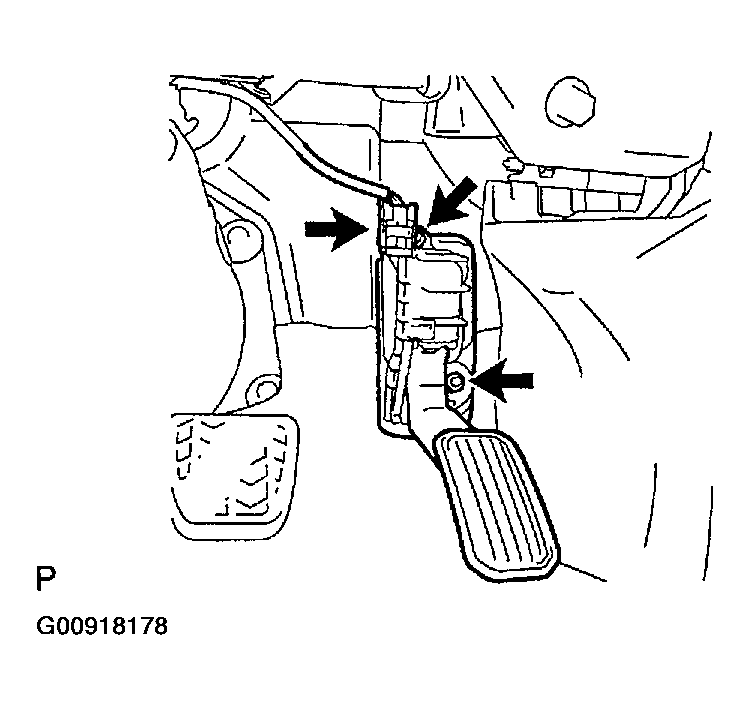 P

G00918178