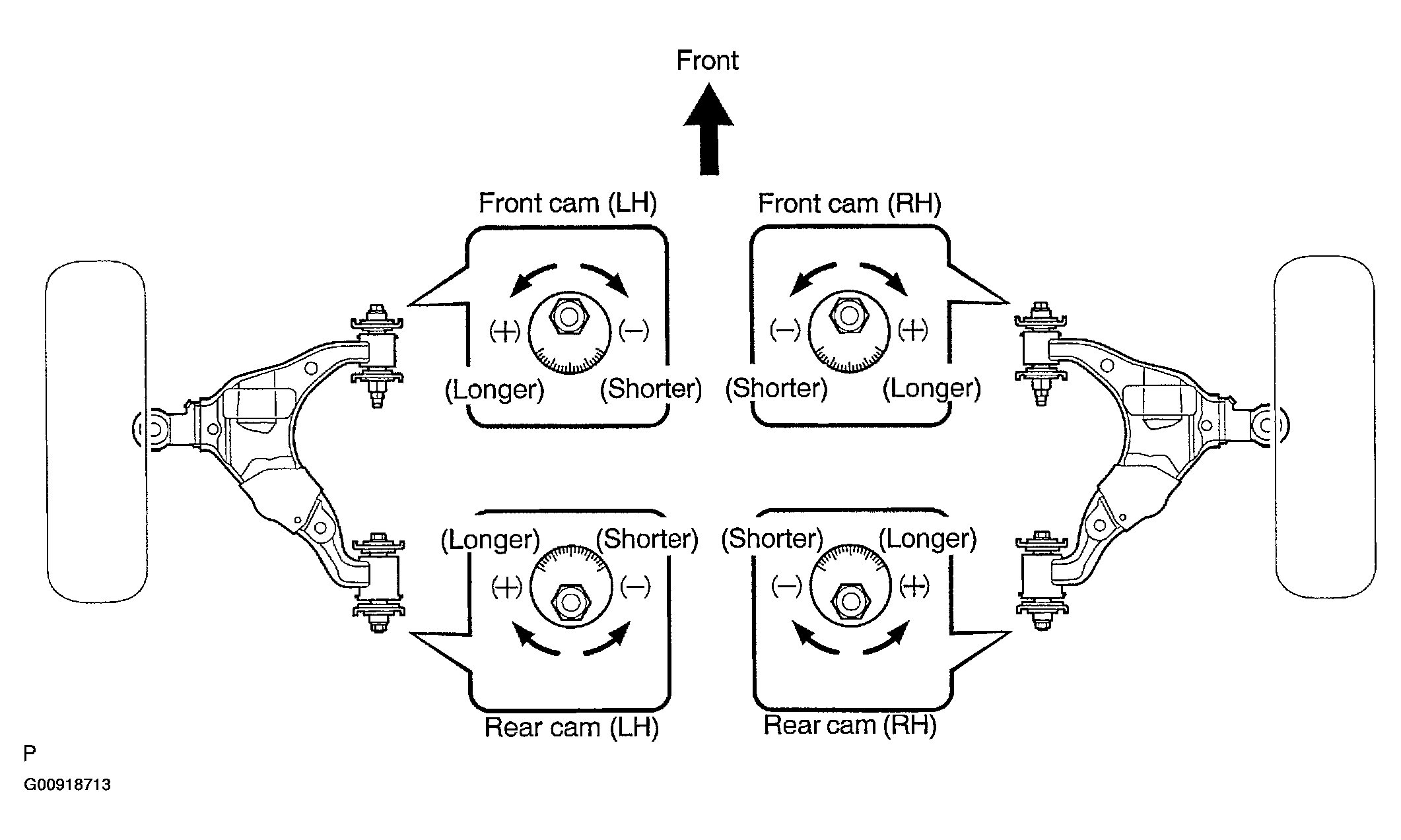 Front

Front cam (LH)

(+) (–)

(Longer) (Shorter)

Front cam (RH)

(–) (+)

(Shorter) (Longer)

(Longer) (Shorter)

(+) (–)

Rear cam (LH)

(Shorter) (Longer)

(–) (+)

Rear cam (RH)

P

G00918713