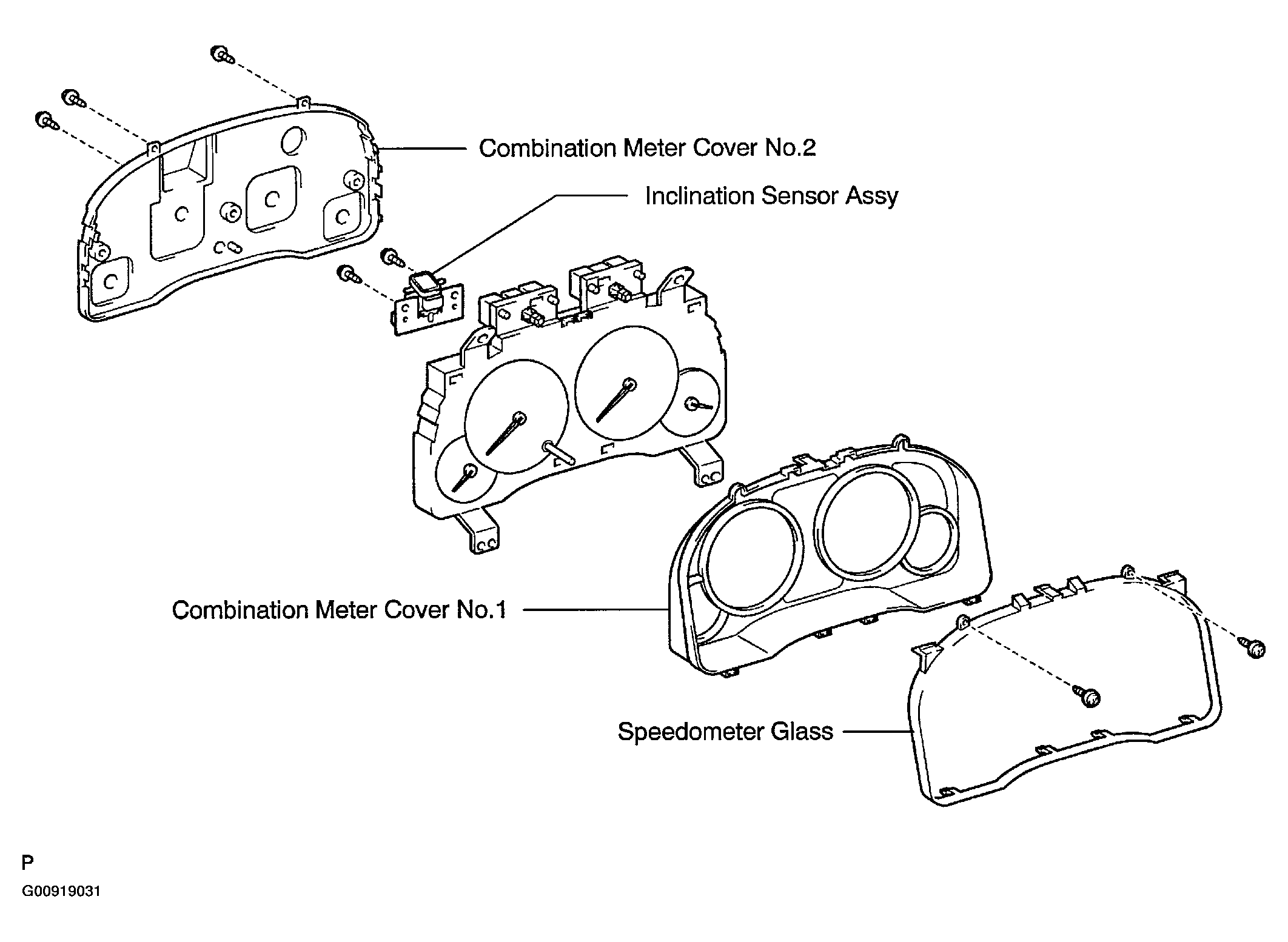 Combination Meter Cover No.2

Inclination Sensor Assy

Combination Meter Cover No.1

Speedometer Glass

P

G00919031