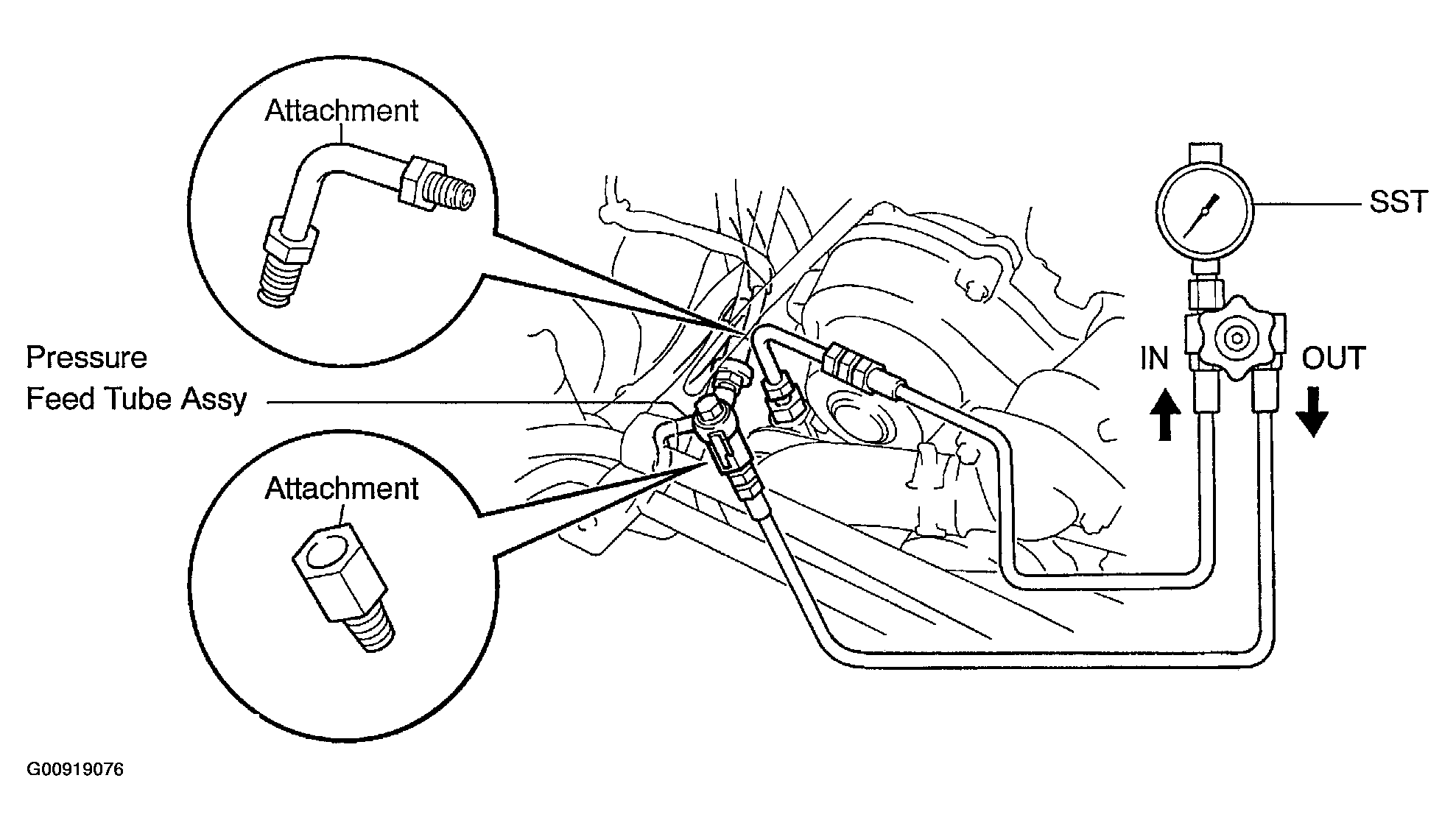 Attachment

SST

Pressure Feed Tube Assy

IN

OUT

Attachment

G00919076